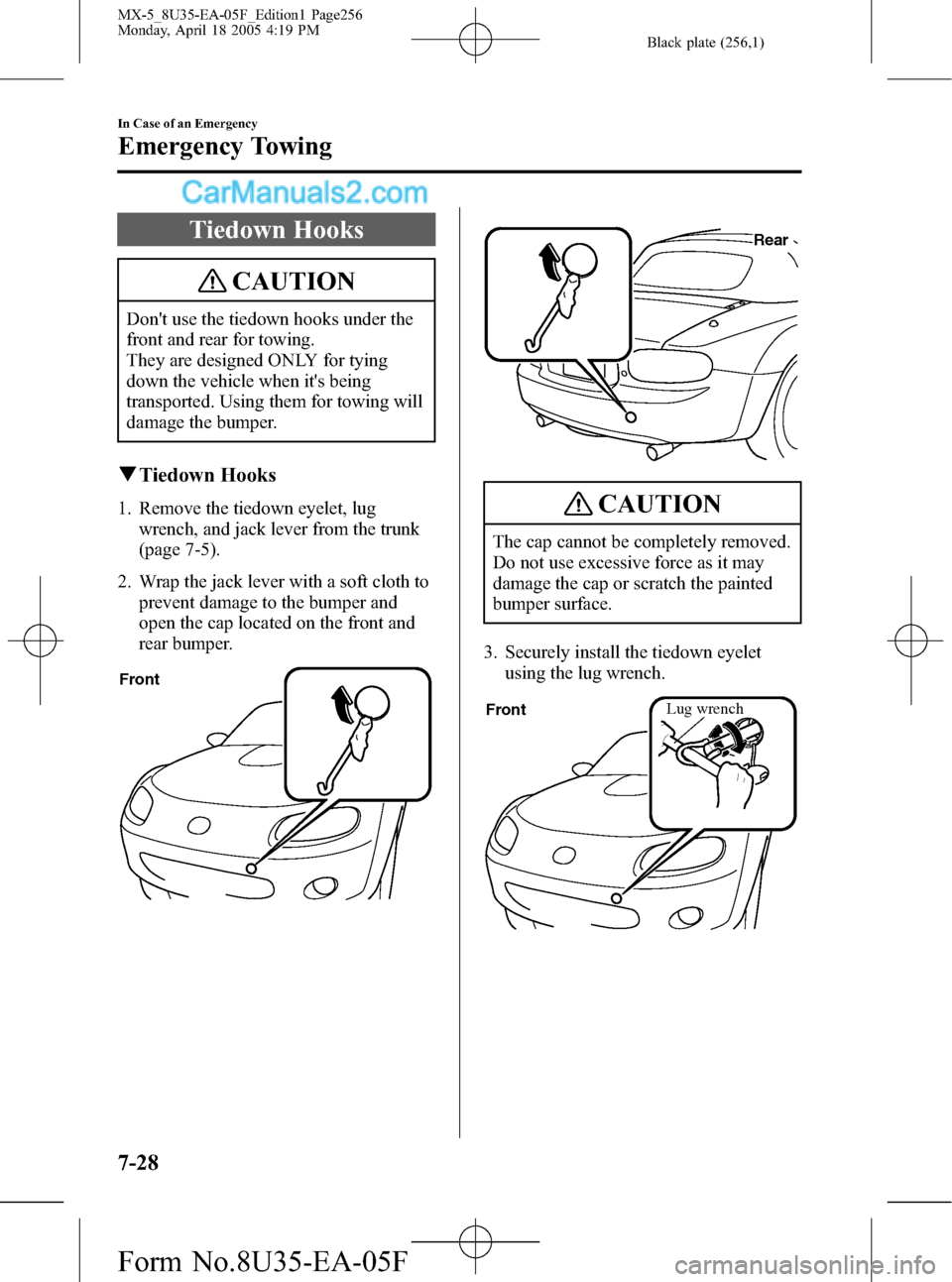 MX-5_8U35-EA-05F_Edition1 Page256
Monday, April 18 2005 4:19 PM

Black plate (256,1)

In Case of an Emergency

Emergency Towing

CarManuals2.com

Tiedown Hooks

CAUTION

Don't use the tiedown hooks under the front and rear for towing.
They are designed ONLY for tying down the vehicle when it's being transported. Using them for towing will damage the bumper.

▼Tiedown Hooks

1. Remove the tiedown eyelet, lug wrench, and jack lever from the trunk (page 7-5).

2. Wrap the jack lever with a soft cloth to prevent damage to the bumper and open the cap located on the front and rear bumper.

Front

Rear

CAUTION

The cap cannot be completely removed. Do not use excessive force as it may damage the cap or scratch the painted bumper surface.

3. Securely install the tiedown eyelet using the lug wrench.

Front

Lug wrench

7-28

Form No.8U35-EA-05F

carmanualsonline.info