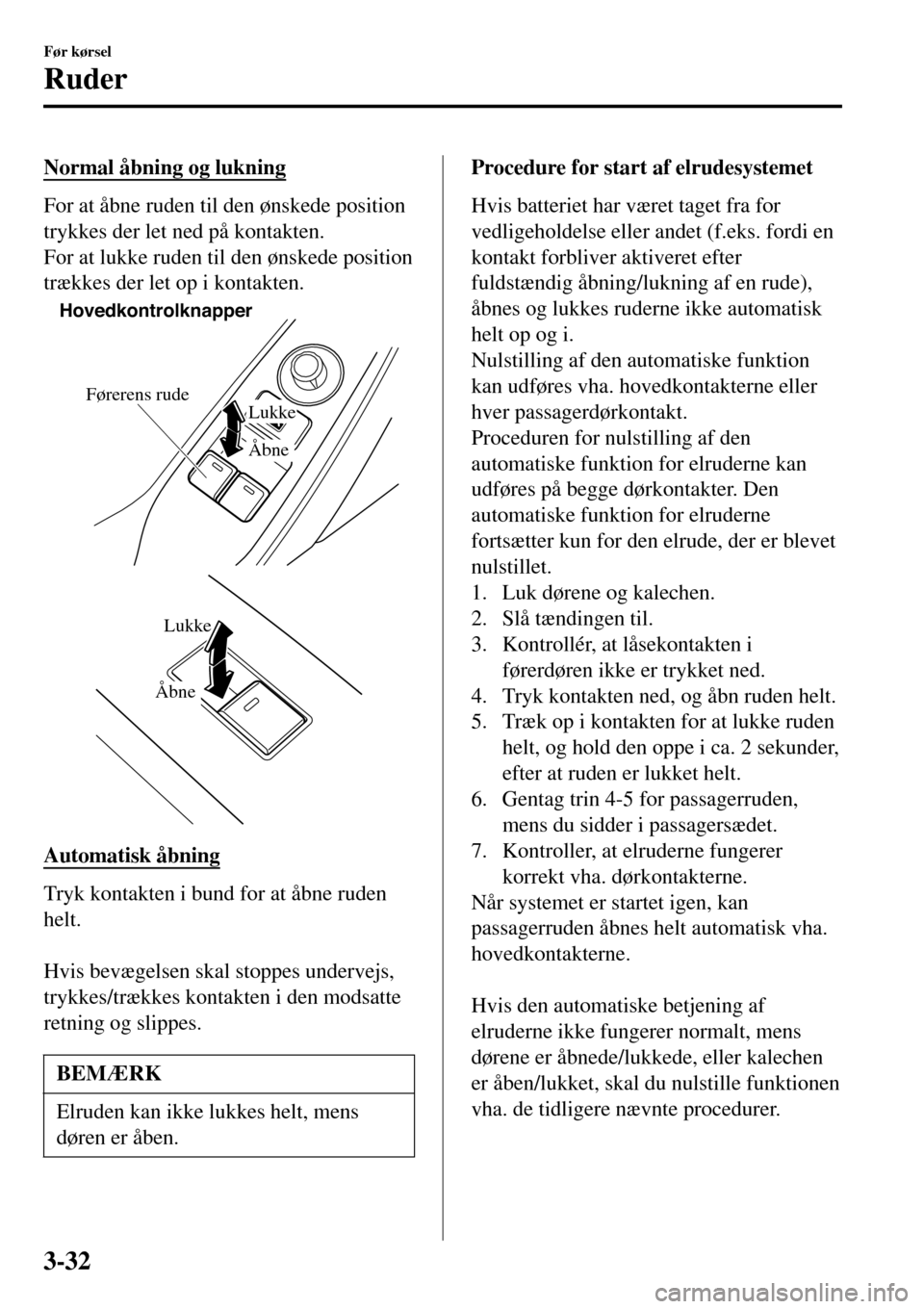 Før kørsel

Ruder

Normal åbning og lukning

For at åbne ruden til den ønskede position trykkes der let ned på kontakten.
For at lukke ruden til den ønskede position trækkes der let op i kontakten.

Hovedkontrolknapper

Førerens rude

Lukke

Åbne

Lukke

Åbne

Automatisk åbning

Tryk kontakten i bund for at åbne ruden helt.

Hvis bevægelsen skal stoppes undervejs, trykkes/trækkes kontakten i den modsatte retning og slippes.

BEMÆRK

Elruden kan ikke lukkes helt, mens døren er åben.

Procedure for start af elrudesystemet

Hvis batteriet har været taget fra for vedligeholdelse eller andet (f.eks. fordi en kontakt forbliver aktiveret efter fuldstændig åbning/lukning af en rude), åbnes og lukkes ruderne ikke automatisk helt op og i.
Nulstilling af den automatiske funktion kan udføres vha. hovedkontakterne eller hver passagerdørkontakt.
Proceduren for nulstilling af den automatiske funktion for elruderne kan udføres på begge dørkontakter. Den automatiske funktion for elruderne fortsætter kun for den elrude, der er blevet nulstillet.
1. Luk dørene og kalechen.
2. Slå tændingen til.
3. Kontrollér, at låsekontakten i førerdøren ikke er trykket ned.
4. Tryk kontakten ned, og åbn ruden helt.
5. Træk op i kontakten for at lukke ruden helt, og hold den oppe i ca. 2 sekunder, efter at ruden er lukket helt.
6. Gentag trin 4-5 for passagerruden, mens du sidder i passagersædet.
7. Kontroller, at elruderne fungerer korrekt vha. dørkontakterne.
Når systemet er startet igen, kan passagerruden åbnes helt automatisk vha. hovedkontakterne.

Hvis den automatiske betjening af elruderne ikke fungerer normalt, mens dørene er åbnede/lukkede, eller kalechen er åben/lukket, skal du nulstille funktionen vha. de tidligere nævnte procedurer.

3-32

carmanualsonline.info