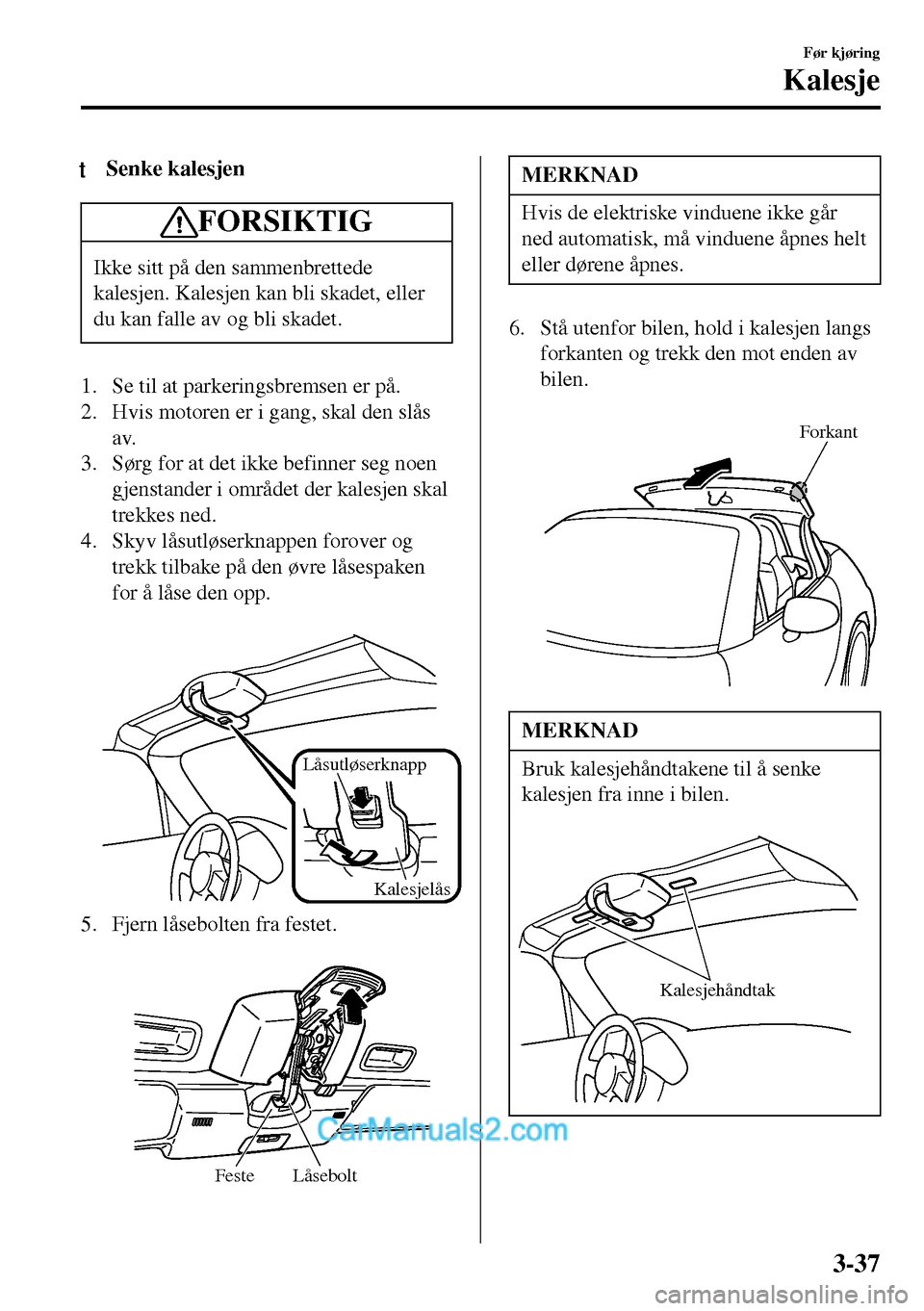 Før kjøring
Kalesje

t Senke kalesjen

FORSIKTIG

Ikke sitt på den sammenbrettede kalesjen. Kalesjen kan bli skadet, eller du kan falle av og bli skadet.

1. Se til at parkeringsbremsen er på.
2. Hvis motoren er i gang, skal den slås av.
3. Sørg for at det ikke befinner seg noen gjenstander i området der kalesjen skal trekkes ned.
4. Skyv låsutløserknappen forover og trekk tilbake på den øvre låsespaken for å låse den opp.

Låsutløserknapp
Kalesjelås

5. Fjern låsebolten fra festet.

Feste
Låsebolt

CarManuals2.com

MERKNAD

Hvis de elektriske vinduene ikke går ned automatisk, må vinduene åpnes helt eller dørene åpnes.

6. Stå utenfor bilen, hold i kalesjen langs forkanten og trekk den mot enden av bilen.

Forkant

MERKNAD

Bruk kalesjehåndtakene til å senke kalesjen fra inne i bilen.

Kalesjehåndtak

3-37

carmanualsonline.info