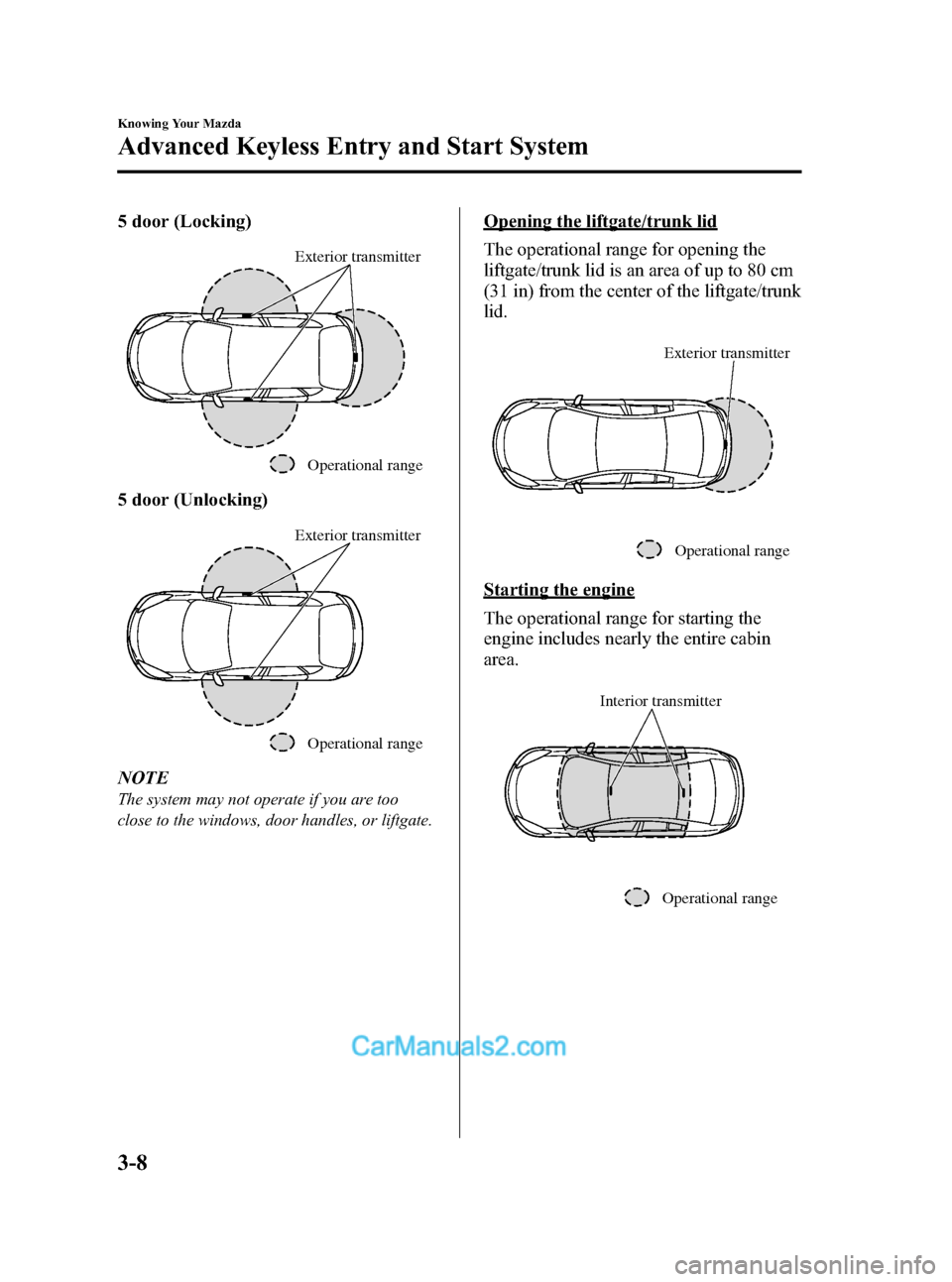 Knowing Your Mazda

Advanced Keyless Entry and Start System

5 door (Locking)

Exterior transmitter

Operational range

5 door (Unlocking)

Exterior transmitter

Operational range

NOTE

The system may not operate if you are too close to the windows, door handles, or liftgate.

Opening the liftgate/trunk lid

The operational range for opening the liftgate/trunk lid is an area of up to 80 cm (31 in) from the center of the liftgate/trunk lid.

Exterior transmitter

Operational range

Starting the engine

The operational range for starting the engine includes nearly the entire cabin area.

Interior transmitter

Operational range

CarManuals2.com

3-8

carmanualsonline.info