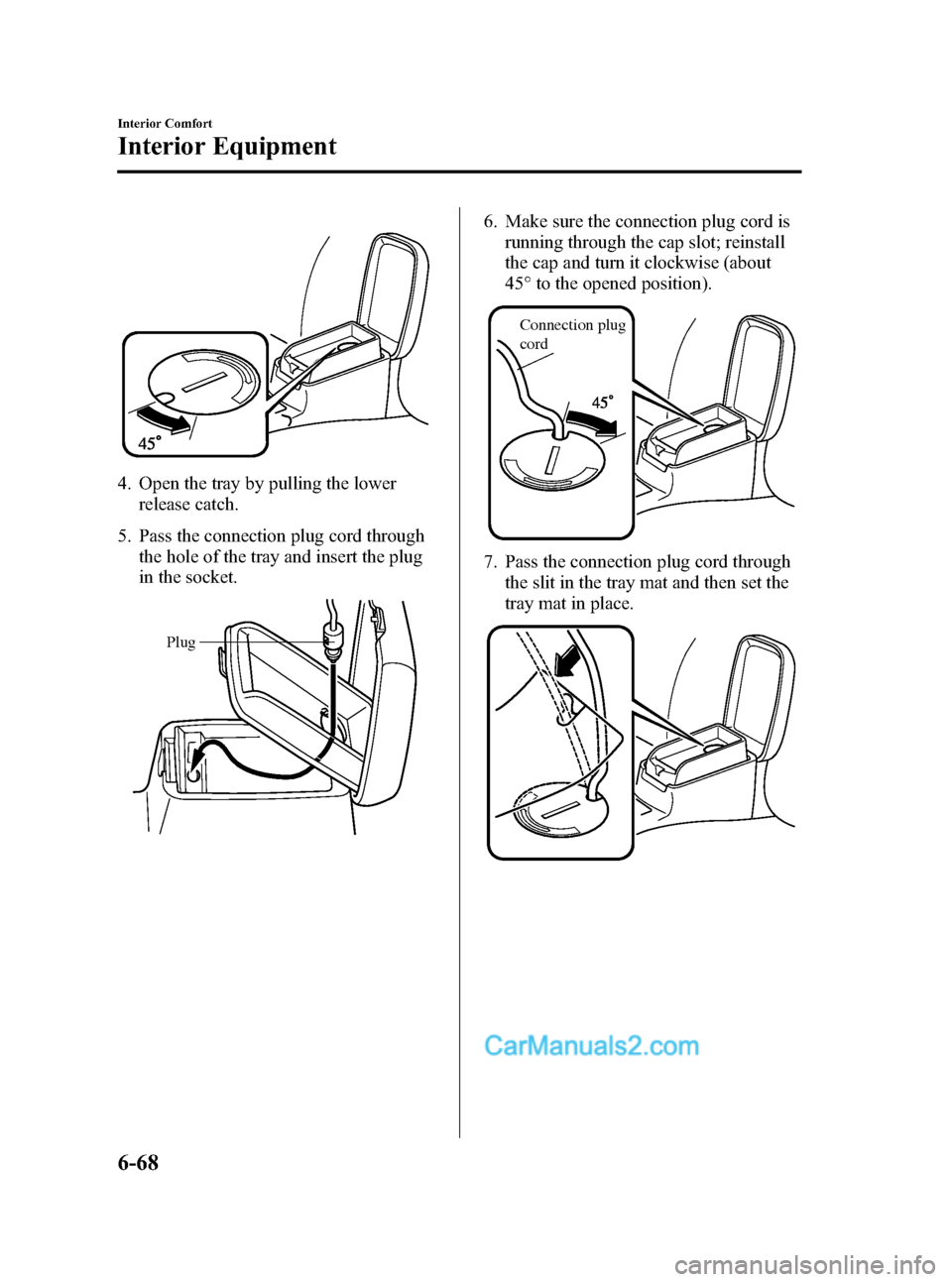 Interior Comfort

Interior Equipment

45°

4. Open the tray by pulling the lower release catch.

5. Pass the connection plug cord through the hole of the tray and insert the plug in the socket.

Plug

6. Make sure the connection plug cord is running through the cap slot; reinstall the cap and turn it clockwise (about 45° to the opened position).

Connection plug cord

45°

7. Pass the connection plug cord through the slit in the tray mat and then set the tray mat in place.

CarManuals2.com

6-68

carmanualsonline.info