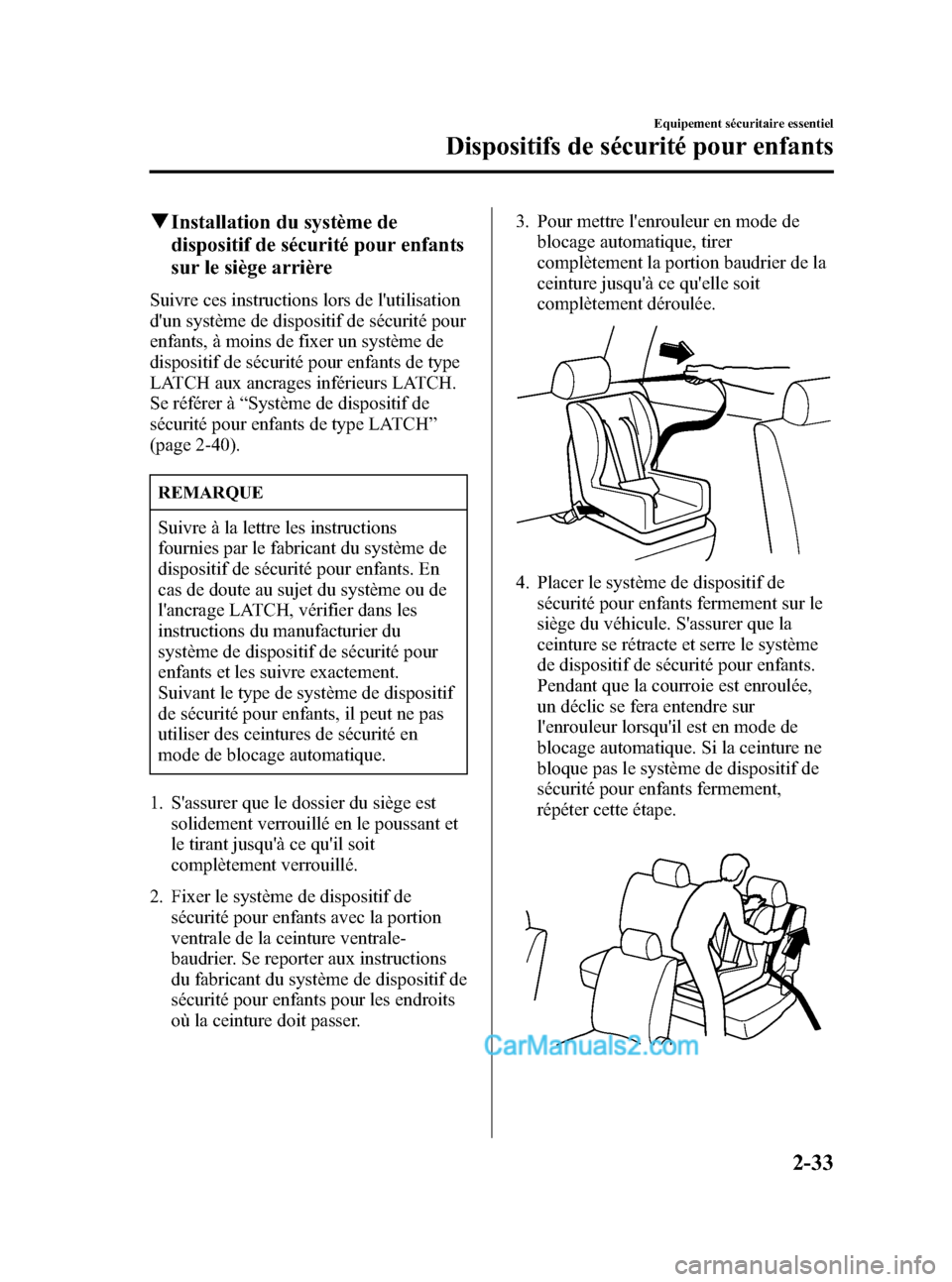 Equipement sécuritaire essentiel

Dispositifs de sécurité pour enfants

▼Installation du système de dispositif de sécurité pour enfants sur le siège arrière

Suivre ces instructions lors de l'utilisation d'un système de dispositif de sécurité pour enfants, à moins de fixer un système de dispositif de sécurité pour enfants de type LATCH aux ancrages inférieurs LATCH. Se référer à “Système de dispositif de sécurité pour enfants de type LATCH” (page 2-40).

REMARQUE

Suivre à la lettre les instructions fournies par le fabricant du système de dispositif de sécurité pour enfants. En cas de doute au sujet du système ou de l'ancrage LATCH, vérifier dans les instructions du manufacturier du système de dispositif de sécurité pour enfants et les suivre exactement. Suivant le type de système de dispositif de sécurité pour enfants, il peut ne pas utiliser des ceintures de sécurité en mode de blocage automatique.

1. S'assurer que le dossier du siège est solidement verrouillé en le poussant et le tirant jusqu'à ce qu'il soit complètement verrouillé.

2. Fixer le système de dispositif de sécurité pour enfants avec la portion ventrale de la ceinture ventrale-baudrier. Se reporter aux instructions du fabricant du système de dispositif de sécurité pour enfants pour les endroits où la ceinture doit passer.

3. Pour mettre l'enrouleur en mode de blocage automatique, tirer complètement la portion baudrier de la ceinture jusqu'à ce qu'elle soit complètement déroulée.

4. Placer le système de dispositif de sécurité pour enfants fermement sur le siège du véhicule. S'assurer que la ceinture se rétracte et serre le système de dispositif de sécurité pour enfants. Pendant que la courroie est enroulée, un déclic se fera entendre sur l'enrouleur lorsqu'il est en mode de blocage automatique. Si la ceinture ne bloque pas le système de dispositif de sécurité pour enfants fermement, répéter cette étape.

CarManuals2.com

2-33

carmanualsonline.info