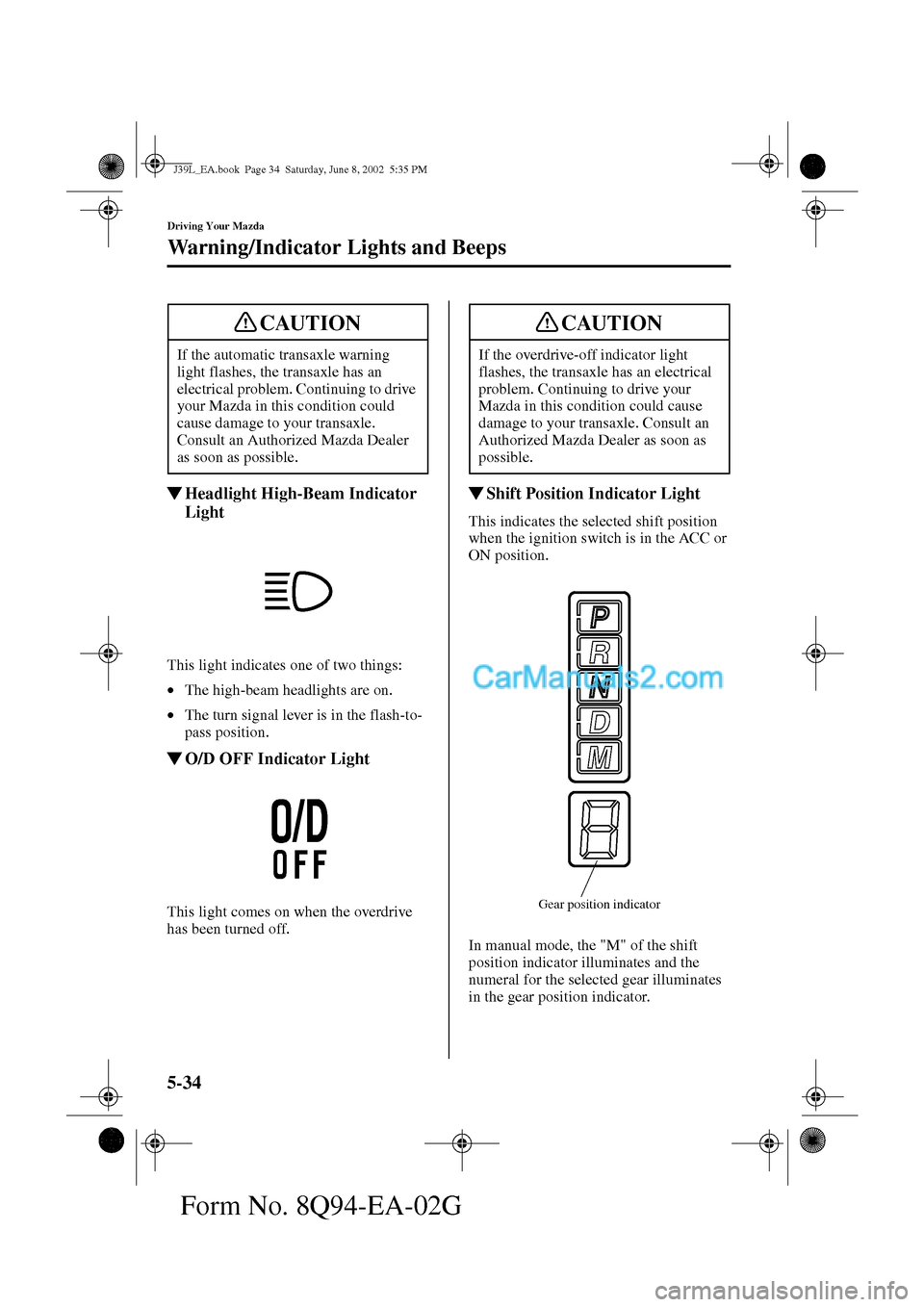 J39L_EA.book Page 34 Saturday, June 8, 2002 5:35 PM

Driving Your Mazda

Warning/Indicator Lights and Beeps

CAUTION

If the automatic transaxle warning light flashes, the transaxle has an electrical problem. Continuing to drive your Mazda in this condition could cause damage to your transaxle. Consult an Authorized Mazda Dealer as soon as possible.

▼Headlight High-Beam Indicator Light

This light indicates one of two things:

• The high-beam headlights are on.

• The turn signal lever is in the flash-to-pass position.

▼O/D OFF Indicator Light

O/D OFF

This light comes on when the overdrive has been turned off.

CAUTION

If the overdrive-off indicator light flashes, the transaxle has an electrical problem. Continuing to drive your Mazda in this condition could cause damage to your transaxle. Consult an Authorized Mazda Dealer as soon as possible.

▼Shift Position Indicator Light

This indicates the selected shift position when the ignition switch is in the ACC or ON position.

P
R
N
D
M

CarManuals2.com

Gear position indicator

In manual mode, the "M" of the shift position indicator illuminates and the numeral for the selected gear illuminates in the gear position indicator.

5-34

Form No. 8Q94-EA-02G

carmanualsonline.info