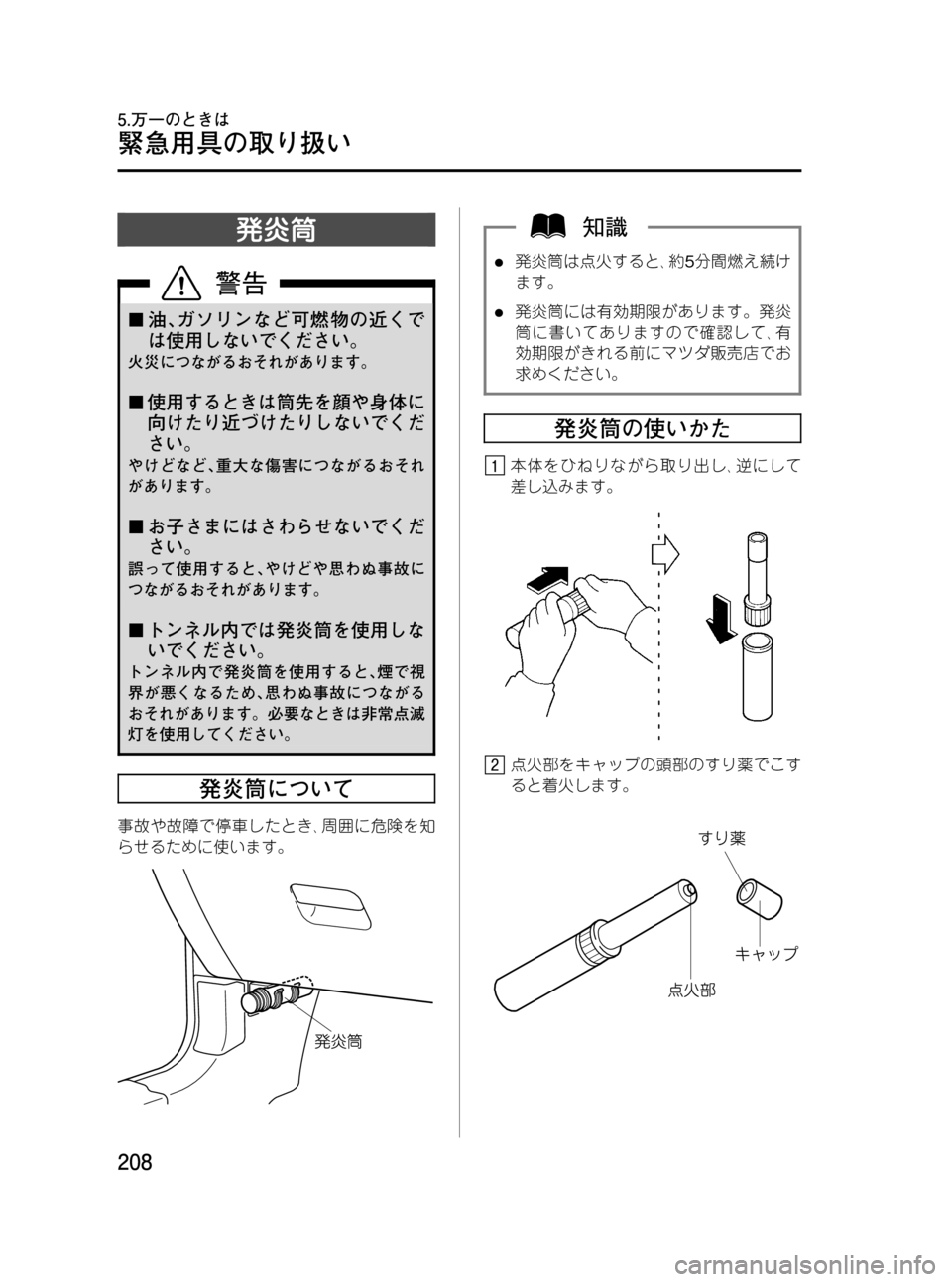 5.万一のときは
緊急用具の取り扱い

発炎筒

警告

■油、ガソリンなど可燃物の近くでは使用しないでください。
火災につながるおそれがあります。

■使用するときは筒先を顔や身体に向けたり近づけたりしないでください。
やけどなど、重大な傷害につながるおそれがあります。

■お子さまにはさわらせないでください。
誤って使用すると、やけどや思わぬ事故につながるおそれがあります。

■トンネル内では発炎筒を使用しないでください。
トンネル内で発炎筒を使用すると、煙で視界が悪くなるため、思わぬ事故につながるおそれがあります。必要なときは非常点滅灯を使用してください。

発炎筒について

事故や故障で停車したとき、周囲に危険を知らせるために使います。

発炎筒

知識

● 発炎筒は点火すると、約5分間燃え続けます。

● 発炎筒には有効期限があります。発炎筒に書いてありますので確認して、有効期限がきれる前にマツダ販売店でお求めください。

発炎筒の使いかた

1 本体をひねりながら取り出し、逆にして差し込みます。

2 点火部をキャップの頭部のすり薬でこすると着火します。

すり薬

キャップ

点火部

208

carmanualsonline.info