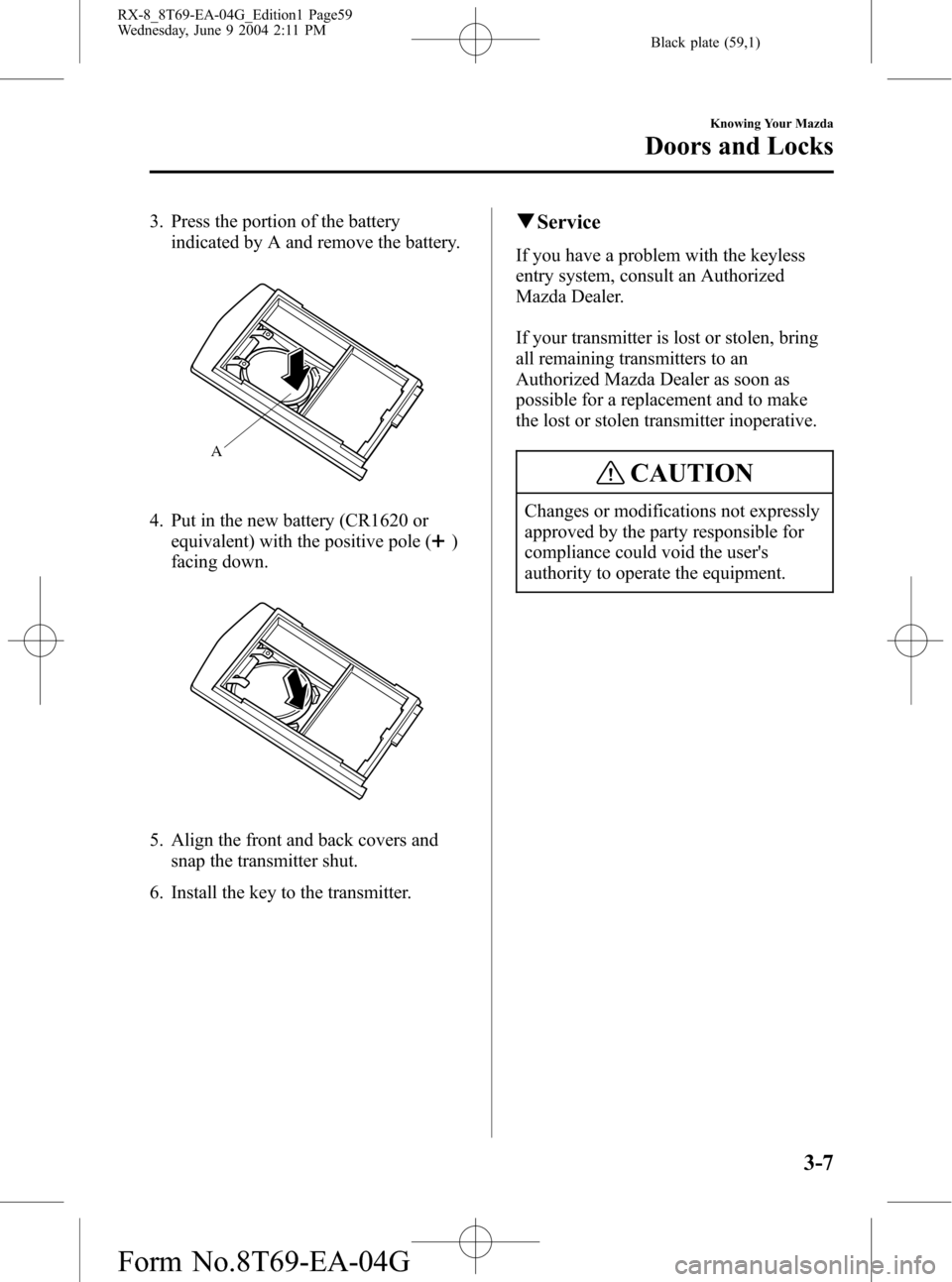 RX-8_8T69-EA-04G_Edition1 Page59
Wednesday, June 9 2004 2:11 PM

Black plate (59,1)

Knowing Your Mazda

Doors and Locks

3. Press the portion of the battery indicated by A and remove the battery.

A

4. Put in the new battery (CR1620 or equivalent) with the positive pole (+) facing down.

5. Align the front and back covers and snap the transmitter shut.

6. Install the key to the transmitter.

▼Service

If you have a problem with the keyless entry system, consult an Authorized Mazda Dealer.

If your transmitter is lost or stolen, bring all remaining transmitters to an Authorized Mazda Dealer as soon as possible for a replacement and to make the lost or stolen transmitter inoperative.

CAUTION

Changes or modifications not expressly approved by the party responsible for compliance could void the user's authority to operate the equipment.

3-7

Form No.8T69-EA-04G

carmanualsonline.info