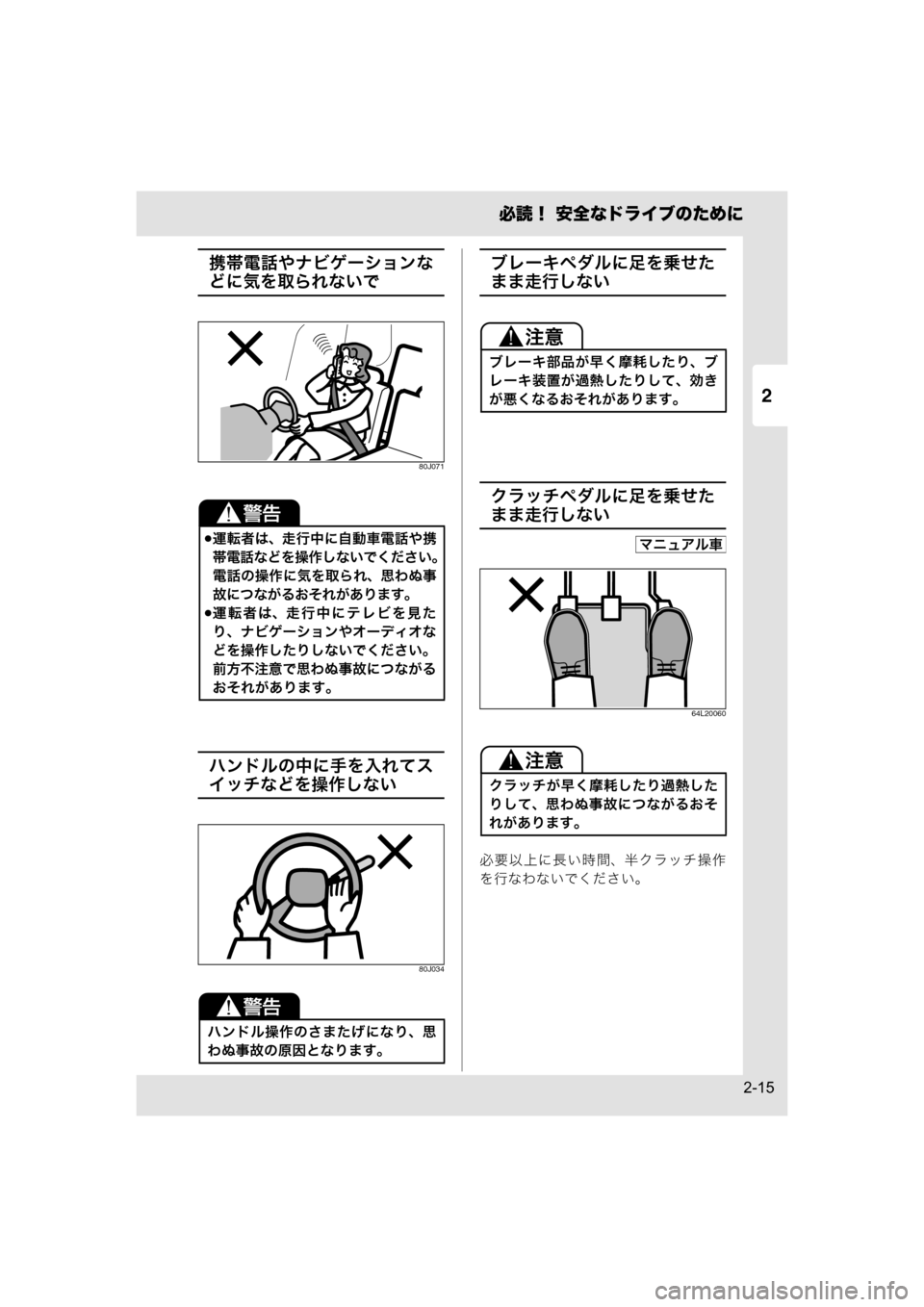 必読！ 安全なドライブのために

2

携帯電話やナビゲーションなどに気を取られないで

80J071

警告

●運転者は、走行中に自動車電話や携帯電話などを操作しないでください。電話の操作に気を取られ、思わぬ事故につながるおそれがあります。
●運転者は、走行中にテレビを見たり、ナビゲーションやオーディオなどを操作したりしないでください。前方不注意で思わぬ事故につながるおそれがあります。

ハンドルの中に手を入れてスイッチなどを操作しない

80J034

警告

ハンドル操作のさまたげになり、思わぬ事故の原因となります。

ブレーキペダルに足を乗せたまま走行しない

注意

ブレーキ部品が早く摩耗したり、ブレーキ装置が過熱したりして、効きが悪くなるおそれがあります。

クラッチペダルに足を乗せたまま走行しない

マニュアル車

64L20060

注意

クラッチが早く摩耗したり過熱したりして、思わぬ事故につながるおそれがあります。

必要以上に長い時間、半クラッチ操作を行なわないでください。

2-15

carmanualsonline.info