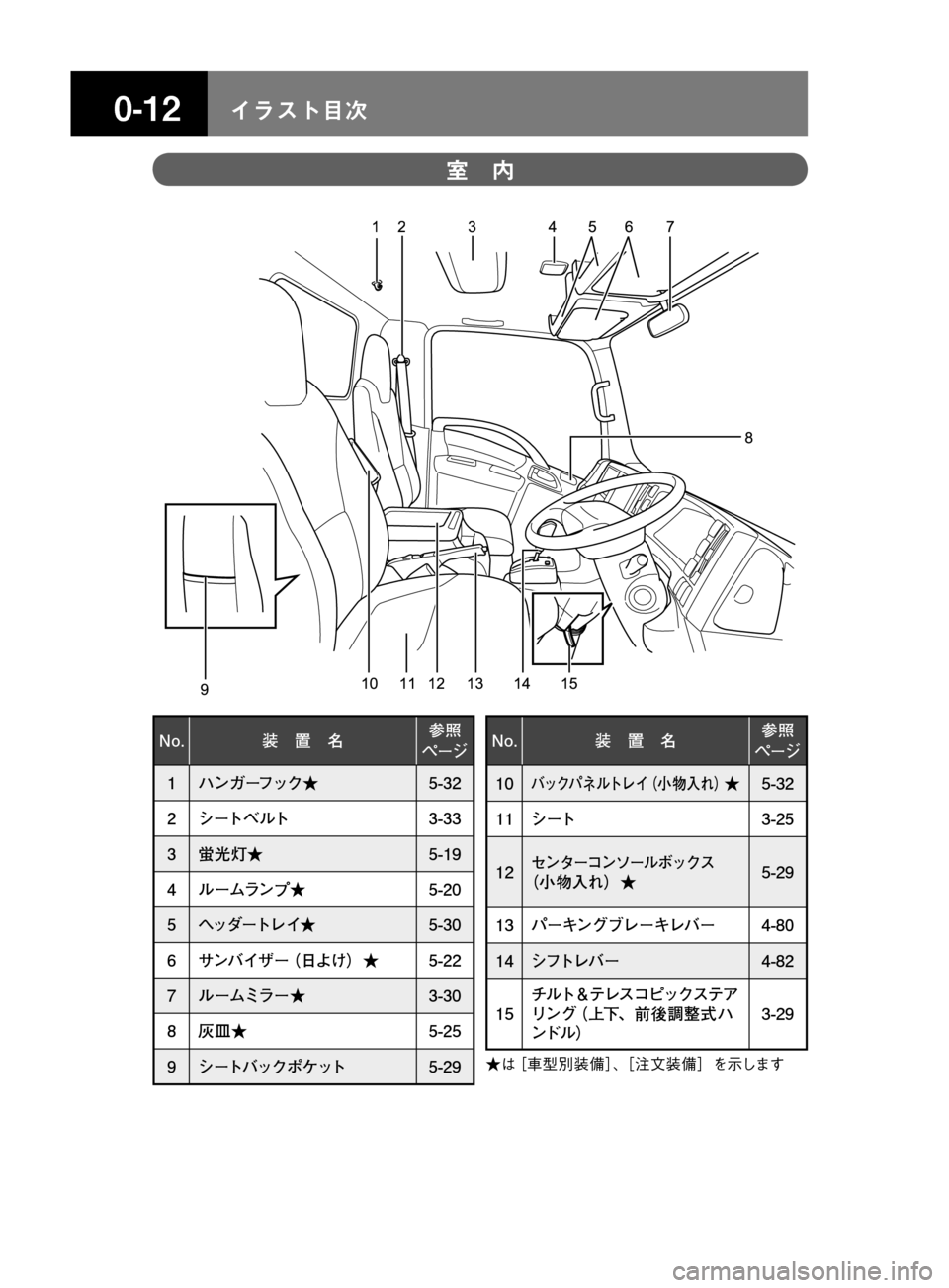 0-12 イラスト目次

室　内

1 2 3 4 5 6 7

8

9

10 11 12 13 14 15

| No. | 装　置　名 | 参照ページ |
|---|---|---|
| 1 | ハンガーフック★ | 5-32 |
| 2 | シートベルト | 3-33 |
| 3 | 蛍光灯★ | 5-19 |
| 4 | ルームランプ★ | 5-20 |
| 5 | ヘッダートレイ★ | 5-30 |
| 6 | サンバイザー（日よけ）★ | 5-22 |
| 7 | ルームミラー★ | 3-30 |
| 8 | 灰皿★ | 5-25 |
| 9 | シートバックポケット | 5-29 |

| No. | 装　置　名 | 参照ページ |
|---|---|---|
| 10 | バックパネルトレイ（小物入れ）★ | 5-32 |
| 11 | シート | 3-25 |
| 12 | センターコンソールボックス（小物入れ）★ | 5-29 |
| 13 | パーキングブレーキレバー | 4-80 |
| 14 | シフトレバー | 4-82 |
| 15 | チルト＆テレスコピックステアリング（上下、前後調整式ハンドル） | 3-29 |

★は［車型別装備］、［注文装備］を示します

carmanualsonline.info