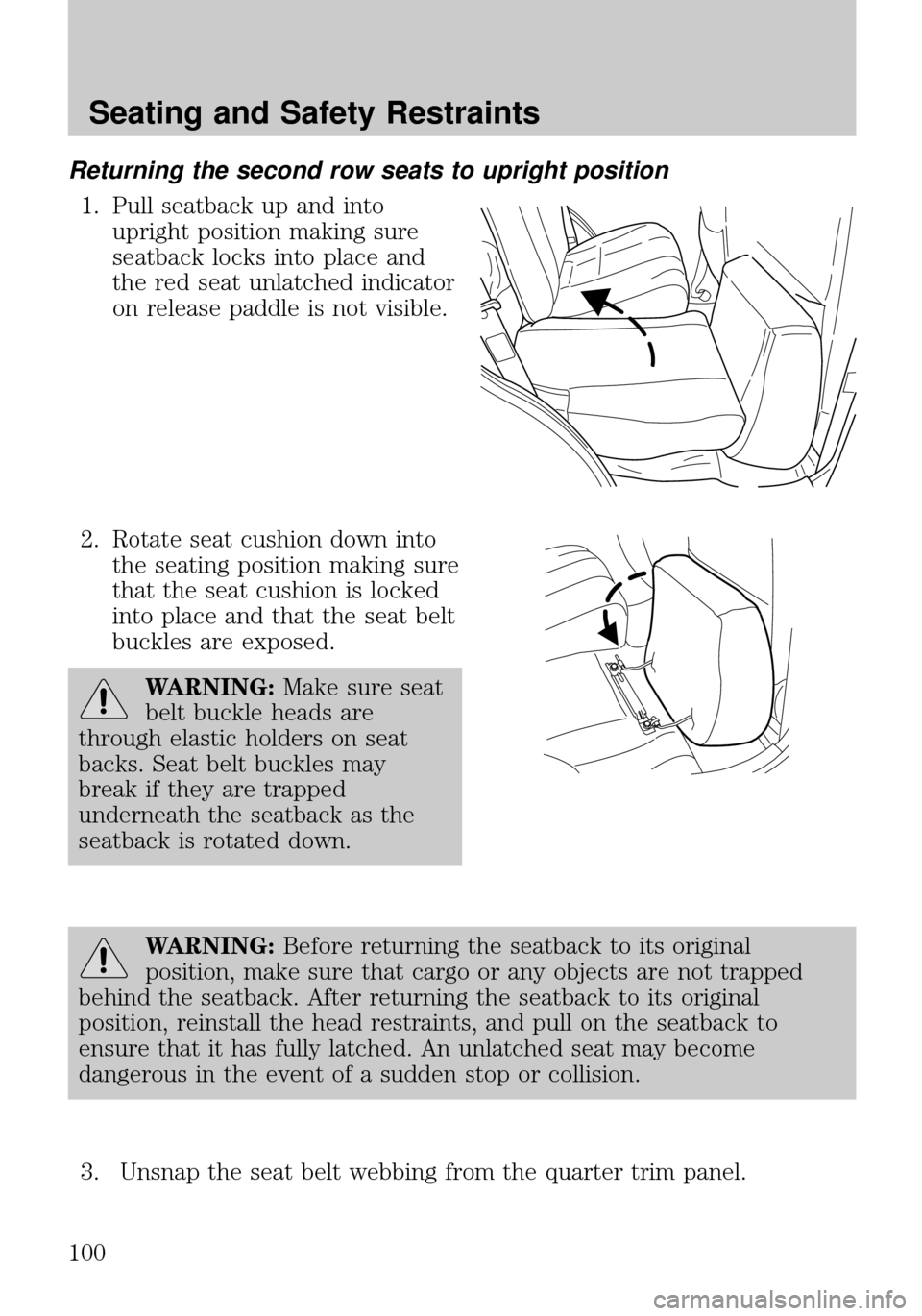 Seating and Safety Restraints

Returning the second row seats to upright position

1. Pull seatback up and into upright position making sure seatback locks into place and the red seat unlatched indicator on release paddle is not visible.

2. Rotate seat cushion down into the seating position making sure that the seat cushion is locked into place and that the seat belt buckles are exposed.

WARNING: Make sure seat belt buckle heads are through elastic holders on seat backs. Seat belt buckles may break if they are trapped underneath the seatback as the seatback is rotated down.

WARNING: Before returning the seatback to its original position, make sure that cargo or any objects are not trapped behind the seatback. After returning the seatback to its original position, reinstall the head restraints, and pull on the seatback to ensure that it has fully latched. An unlatched seat may become dangerous in the event of a sudden stop or collision.

3. Unsnap the seat belt webbing from the quarter trim panel.

100

carmanualsonline.info