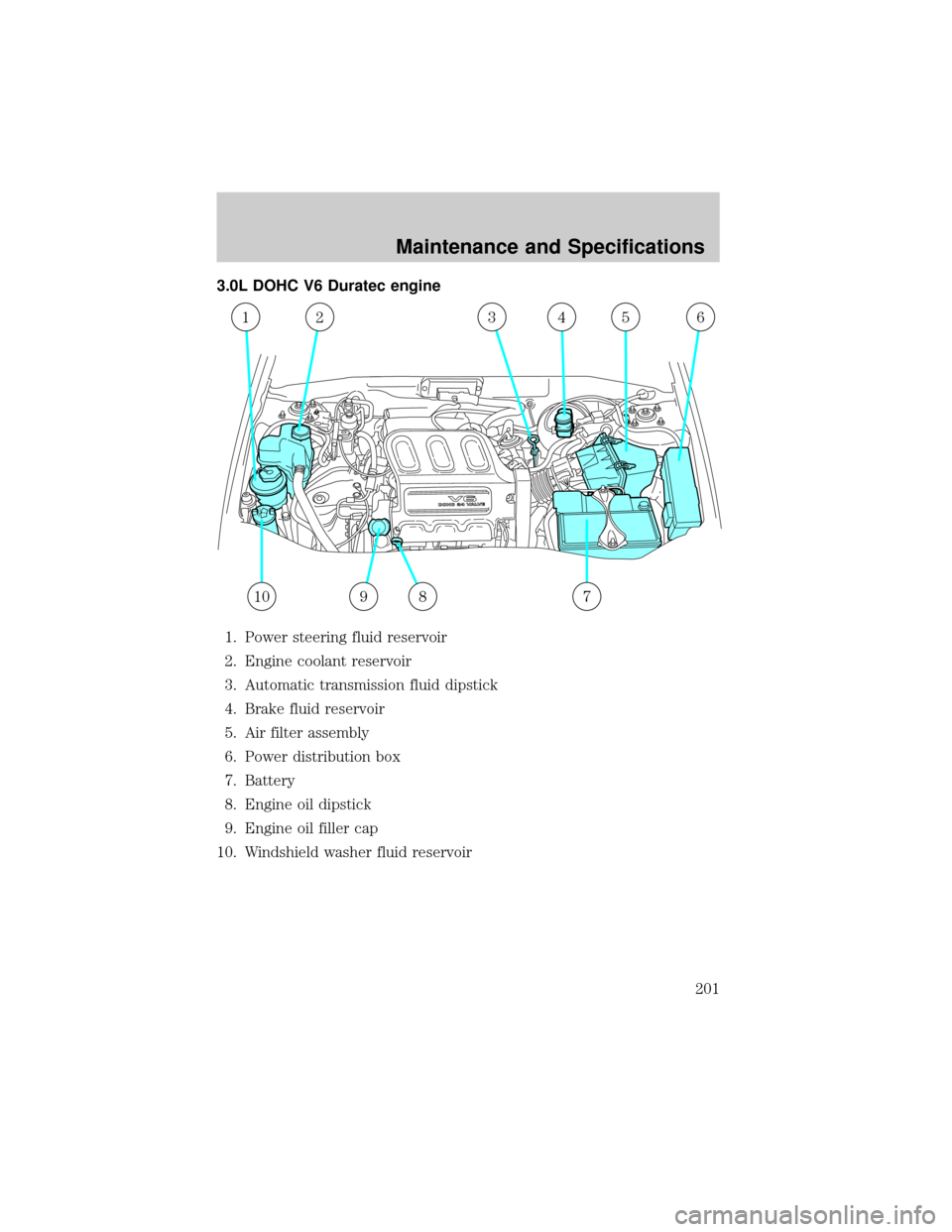 Maintenance and Specifications

3.0L DOHC V6 Duratec engine

1 2 3 4 5 6

V6
DOHC 24 VALVE

10 9 8 7

1. Power steering fluid reservoir
2. Engine coolant reservoir
3. Automatic transmission fluid dipstick
4. Brake fluid reservoir
5. Air filter assembly
6. Power distribution box
7. Battery
8. Engine oil dipstick
9. Engine oil filler cap
10. Windshield washer fluid reservoir

201

carmanualsonline.info