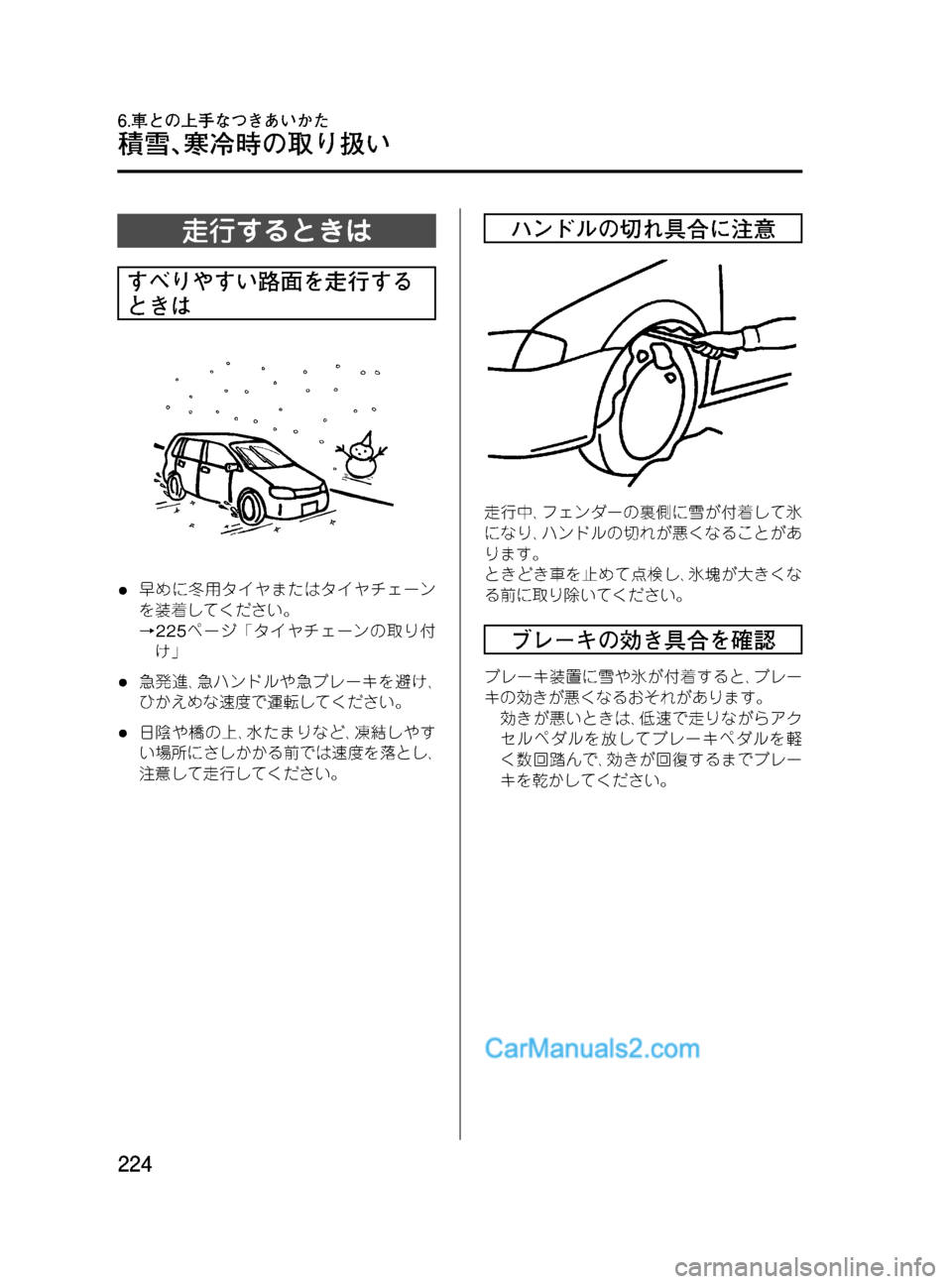 6.車との上手なつきあいかた
積雪､寒冷時の取り扱い

走行するときは

すべりやすい路面を走行するときは

● 早めに冬用タイヤまたはタイヤチェーンを装着してください。
→225ページ「タイヤチェーンの取り付け」

● 急発進､急ハンドルや急ブレーキを避け､ひかえめな速度で運転してください。

● 日陰や橋の上､水たまりなど､凍結しやすい場所にさしかかる前では速度を落とし､注意して走行してください。

ハンドルの切れ具合に注意

走行中､フェンダーの裏側に雪が付着して氷になり､ハンドルの切れが悪くなることがあります。
ときどき車を止めて点検し､氷塊が大きくなる前に取り除いてください。

ブレーキの効き具合を確認

ブレーキ装置に雪や氷が付着すると､ブレーキの効きが悪くなるおそれがあります。
効きが悪いときは､低速で走りながらアクセルペダルを放してブレーキペダルを軽く数回踏んで､効きが回復するまでブレーキを乾かしてください。

CarManuals2.com

224

carmanualsonline.info