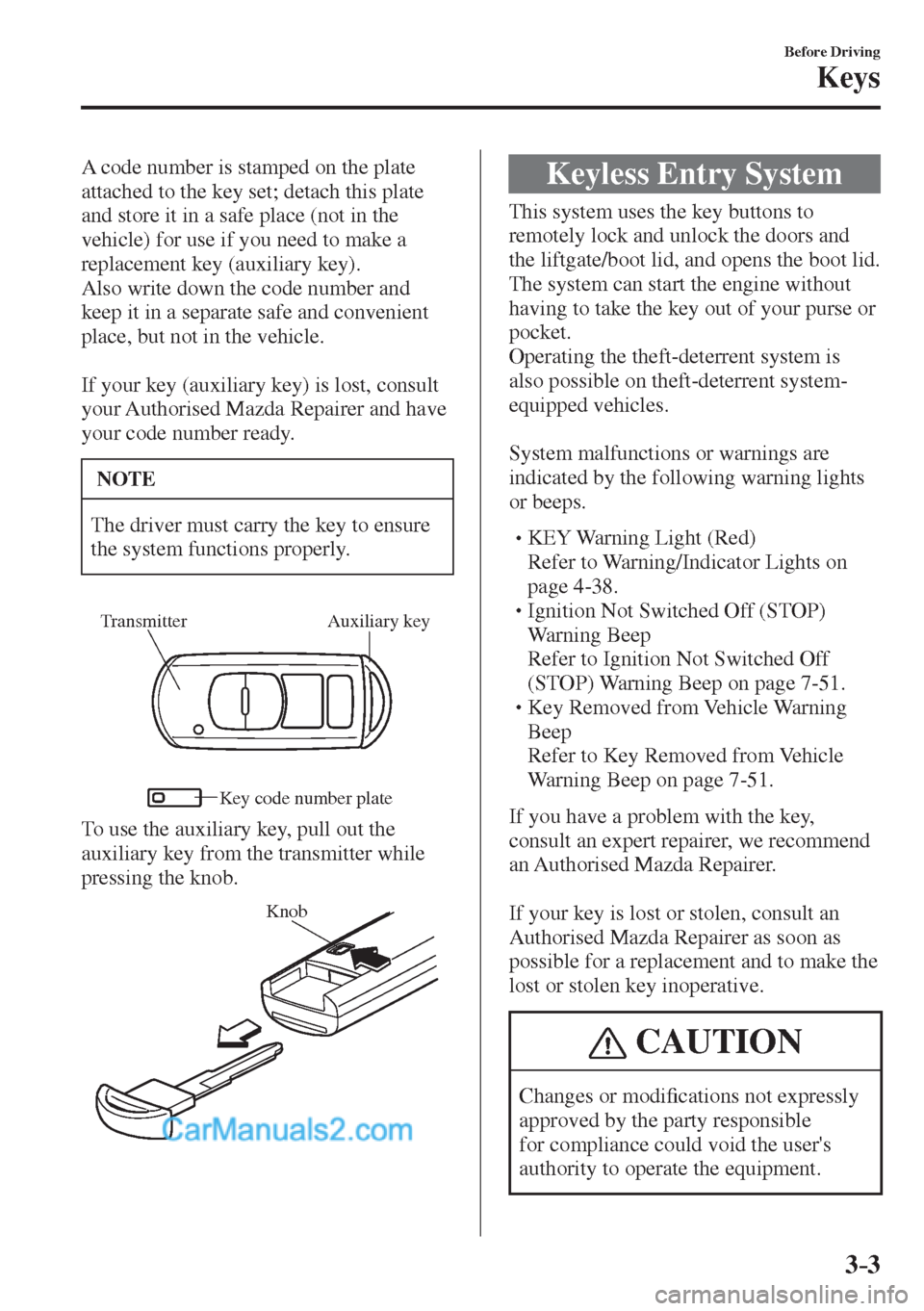 Before Driving
Keys

A code number is stamped on the plate attached to the key set; detach this plate and store it in a safe place (not in the vehicle) for use if you need to make a replacement key (auxiliary key).
Also write down the code number and keep it in a separate safe and convenient place, but not in the vehicle.

If your key (auxiliary key) is lost, consult your Authorised Mazda Repairer and have your code number ready.

NOTE

The driver must carry the key to ensure the system functions properly.

Transmitter
Auxiliary key
Key code number plate

To use the auxiliary key, pull out the auxiliary key from the transmitter while pressing the knob.

Knob

CarManuals2.com

Keyless Entry System

This system uses the key buttons to remotely lock and unlock the doors and the liftgate/boot lid, and opens the boot lid.
The system can start the engine without having to take the key out of your purse or pocket.
Operating the theft-deterrent system is also possible on theft-deterrent system-equipped vehicles.

System malfunctions or warnings are indicated by the following warning lights or beeps.

• KEY Warning Light (Red)
Refer to Warning/Indicator Lights on page 4-38.
• Ignition Not Switched Off (STOP) Warning Beep
Refer to Ignition Not Switched Off (STOP) Warning Beep on page 7-51.
• Key Removed from Vehicle Warning Beep
Refer to Key Removed from Vehicle Warning Beep on page 7-51.

If you have a problem with the key, consult an expert repairer, we recommend an Authorised Mazda Repairer.

If your key is lost or stolen, consult an Authorised Mazda Repairer as soon as possible for a replacement and to make the lost or stolen key inoperative.

CAUTION

Changes or modifications not expressly approved by the party responsible for compliance could void the user's authority to operate the equipment.

3-3

carmanualsonline.info