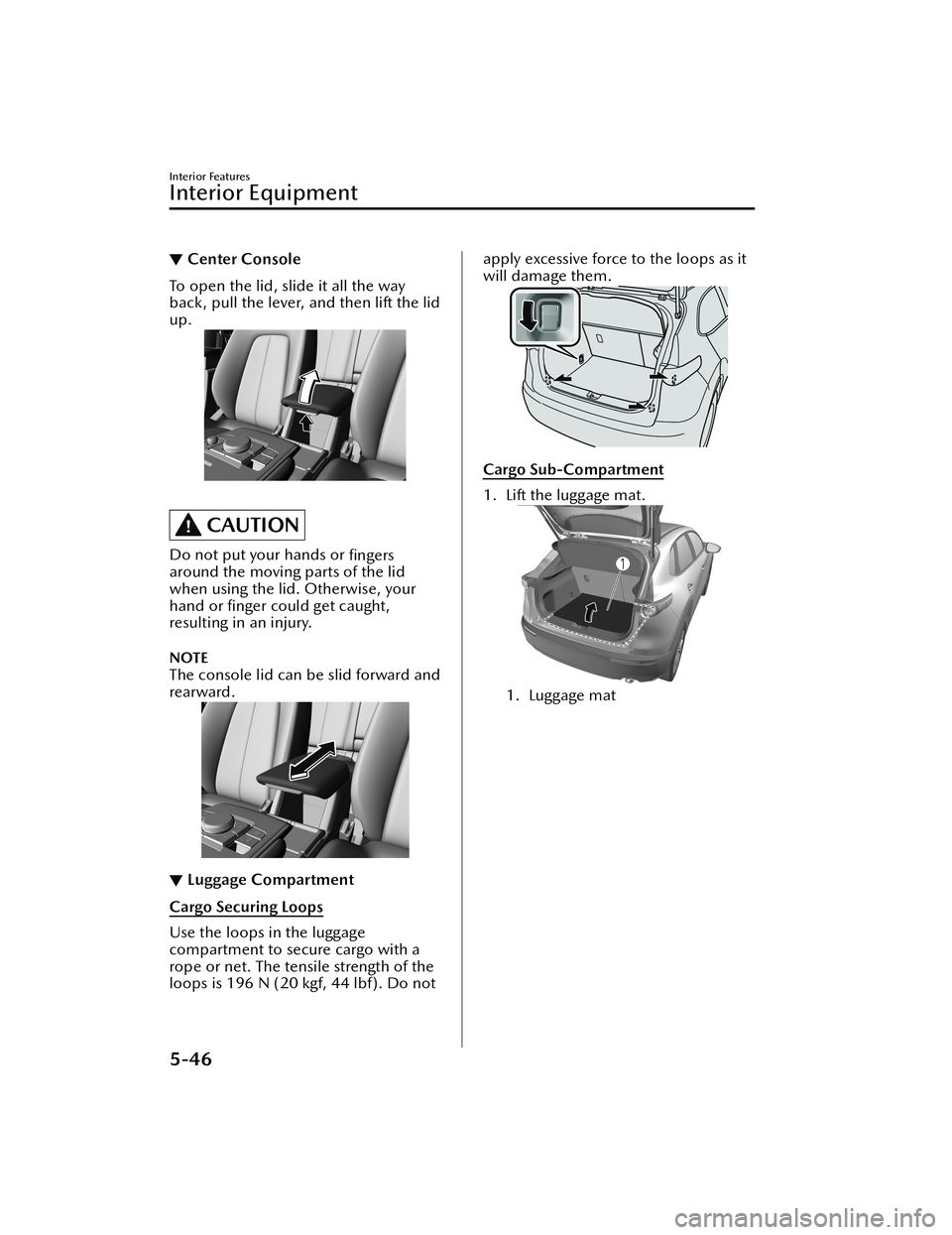 Interior Features

Interior Equipment

▼ Center Console

To open the lid, slide it all the way back, pull the lever, and then lift the lid up.

CAUTION

Do not put your hands or fingers around the moving parts of the lid when using the lid. Otherwise, your hand or finger could get caught, resulting in an injury.

NOTE
The console lid can be slid forward and rearward.

▼ Luggage Compartment

Cargo Securing Loops

Use the loops in the luggage compartment to secure cargo with a rope or net. The tensile strength of the loops is 196 N (20 kgf, 44 lbf). Do not apply excessive force to the loops as it will damage them.

Cargo Sub-Compartment

1. Lift the luggage mat.

1

1. Luggage mat

5-46

carmanualsonline.info