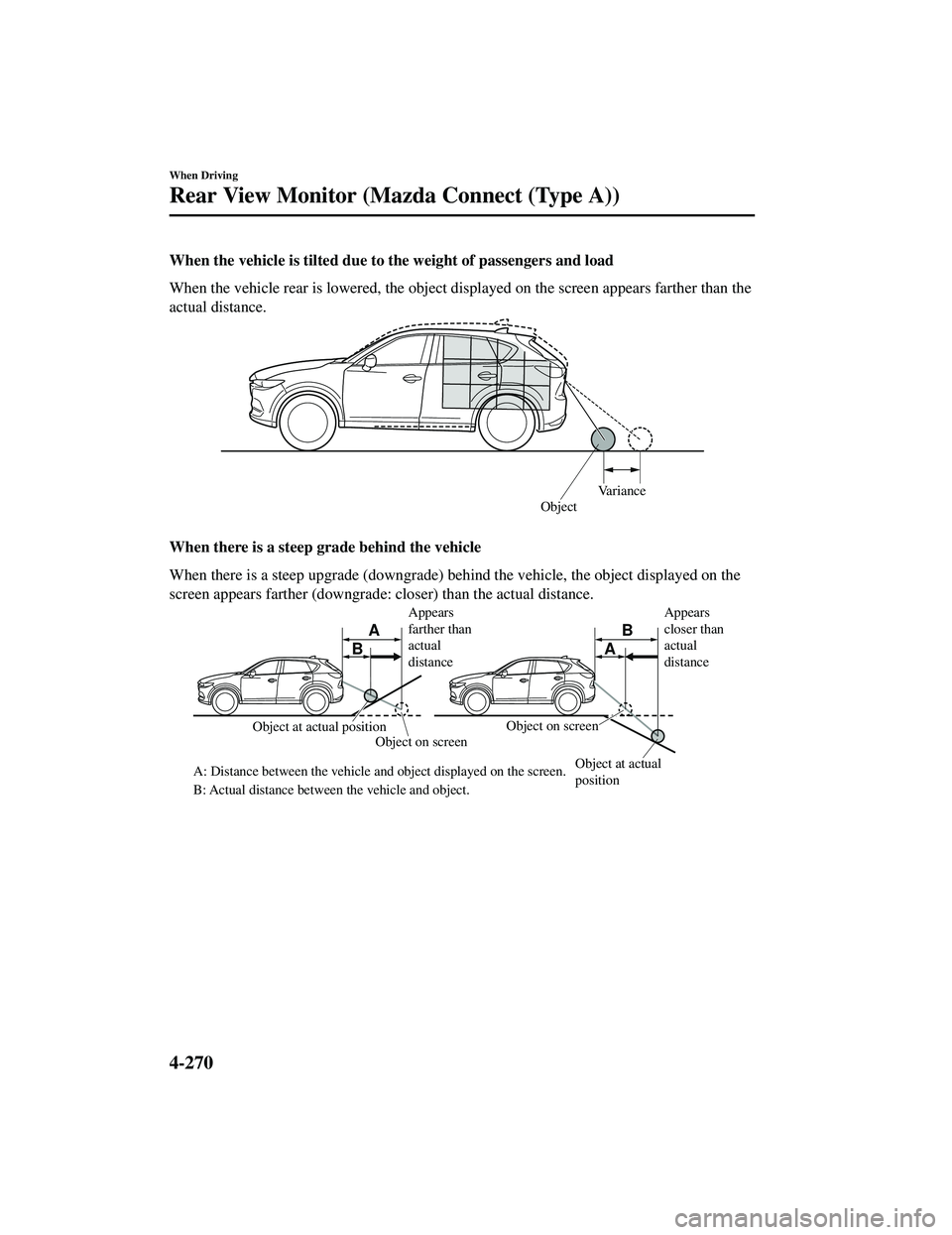 When Driving

Rear View Monitor (Mazda Connect (Type A))

When the vehicle is tilted due to the weight of passengers and load

When the vehicle rear is lowered, the object displayed on the screen appears farther than the actual distance.

Variance

Object

When there is a steep grade behind the vehicle

When there is a steep upgrade (downgrade) behind the vehicle, the object displayed on the screen appears farther (downgrade: closer) than the actual distance.

A

B

Appears farther than actual distance

Object at actual position

Object on screen

B

A

Appears closer than actual distance

Object on screen

Object at actual position

A: Distance between the vehicle and object displayed on the screen.

B: Actual distance between the vehicle and object.

4-270

carmanualsonline.info