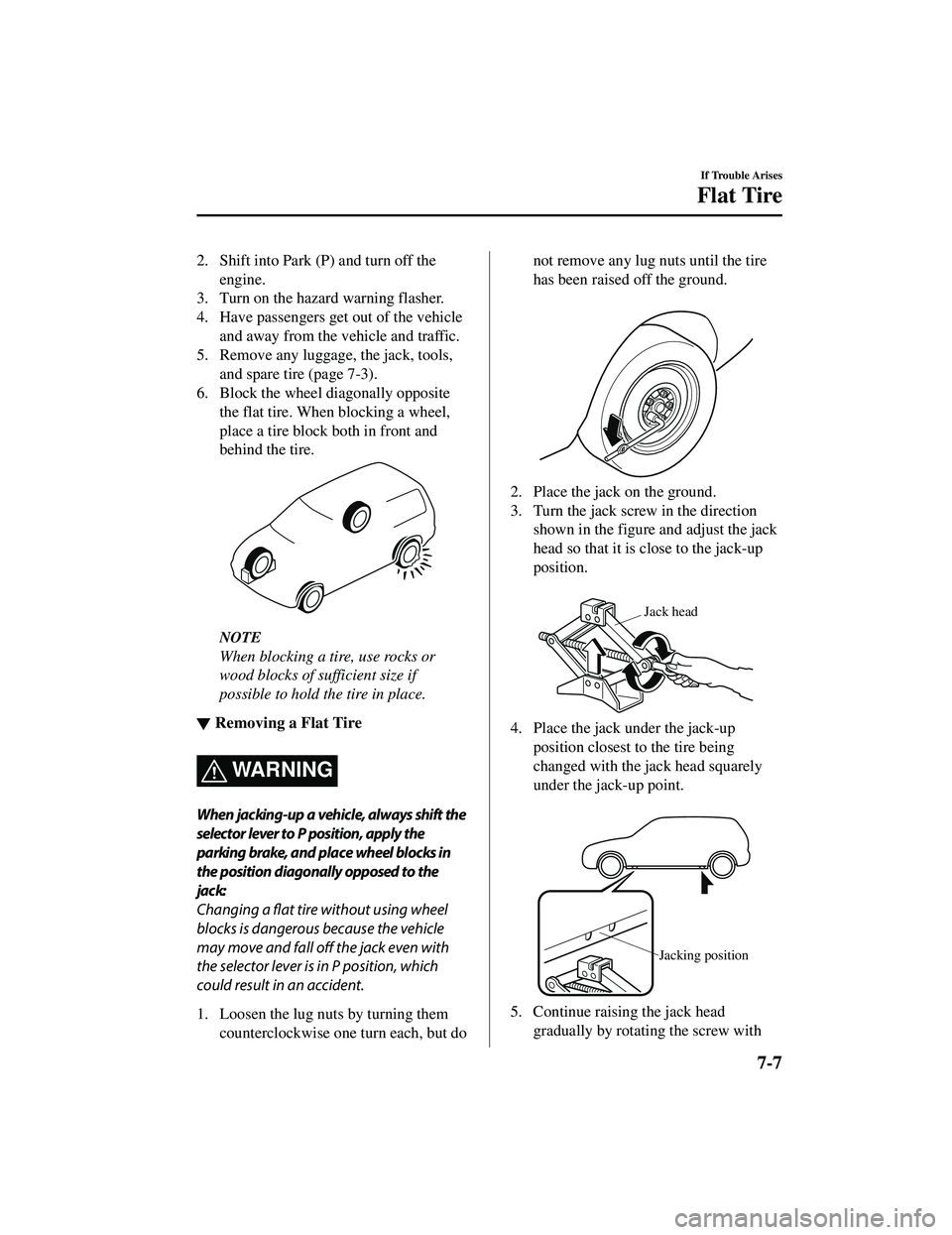 If Trouble Arises

Flat Tire

2. Shift into Park (P) and turn off the engine.
3. Turn on the hazard warning flasher.
4. Have passengers get out of the vehicle and away from the vehicle and traffic.
5. Remove any luggage, the jack, tools, and spare tire (page 7-3).
6. Block the wheel diagonally opposite the flat tire. When blocking a wheel, place a tire block both in front and behind the tire.

NOTE
When blocking a tire, use rocks or wood blocks of sufficient size if possible to hold the tire in place.

▼ Removing a Flat Tire

WARNING

When jacking-up a vehicle, always shift the selector lever to P position, apply the parking brake, and place wheel blocks in the position diagonally opposed to the jack:
Changing a flat tire without using wheel blocks is dangerous because the vehicle may move and fall off the jack even with the selector lever is in P position, which could result in an accident.

1. Loosen the lug nuts by turning them counterclockwise one turn each, but do not remove any lug nuts until the tire has been raised off the ground.

2. Place the jack on the ground.
3. Turn the jack screw in the direction shown in the figure and adjust the jack head so that it is close to the jack-up position.

Jack head

4. Place the jack under the jack-up position closest to the tire being changed with the jack head squarely under the jack-up point.

Jacking position

5. Continue raising the jack head gradually by rotating the screw with

7-7

carmanualsonline.info