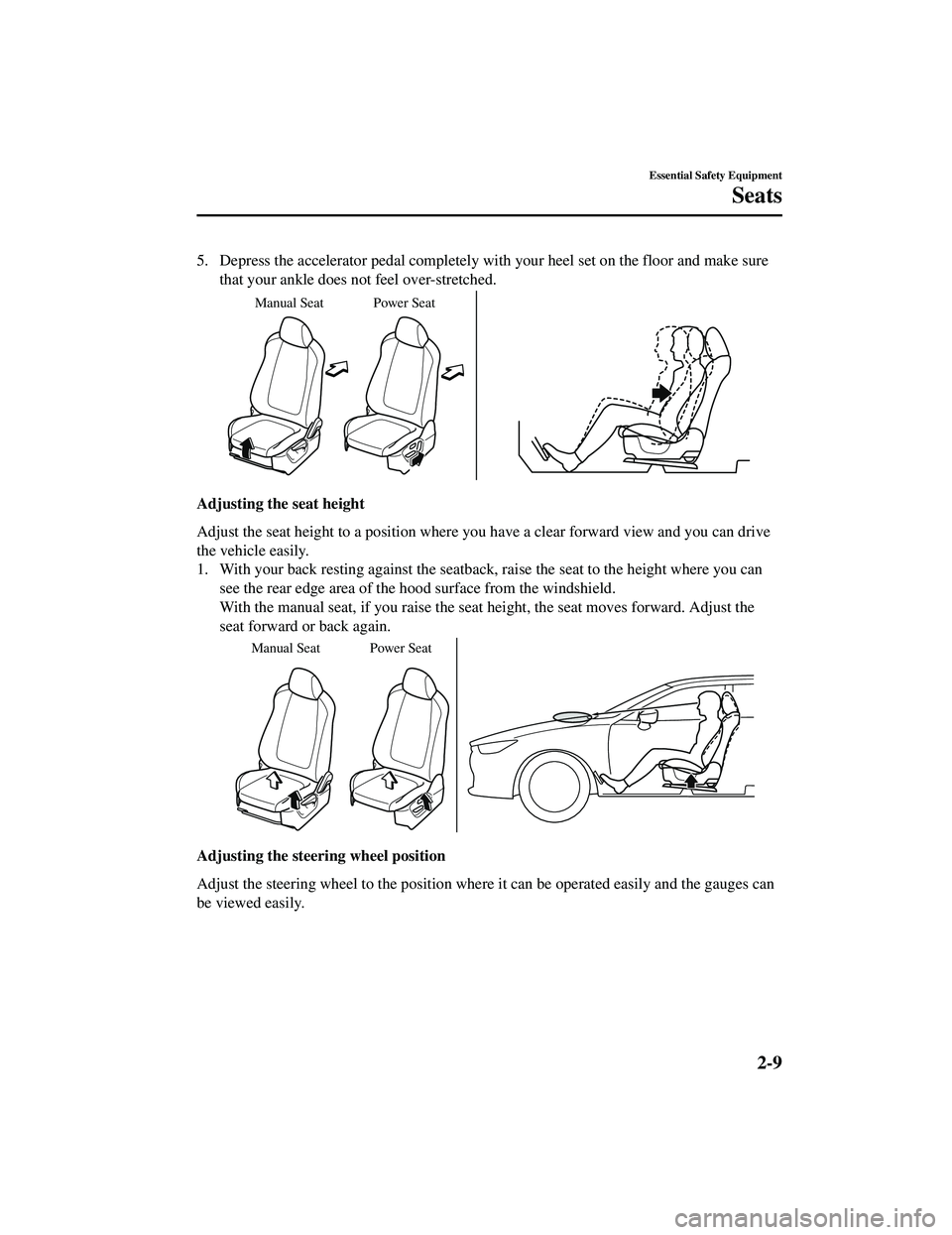 Essential Safety Equipment

Seats

5. Depress the accelerator pedal completely with your heel set on the floor and make sure that your ankle does not feel over-stretched.

Manual Seat

Power Seat

Adjusting the seat height

Adjust the seat height to a position where you have a clear forward view and you can drive the vehicle easily.

1. With your back resting against the seatback, raise the seat to the height where you can see the rear edge area of the hood surface from the windshield.
With the manual seat, if you raise the seat height, the seat moves forward. Adjust the seat forward or back again.

Manual Seat

Power Seat

Adjusting the steering wheel position

Adjust the steering wheel to the position where it can be operated easily and the gauges can be viewed easily.

2-9

carmanualsonline.info