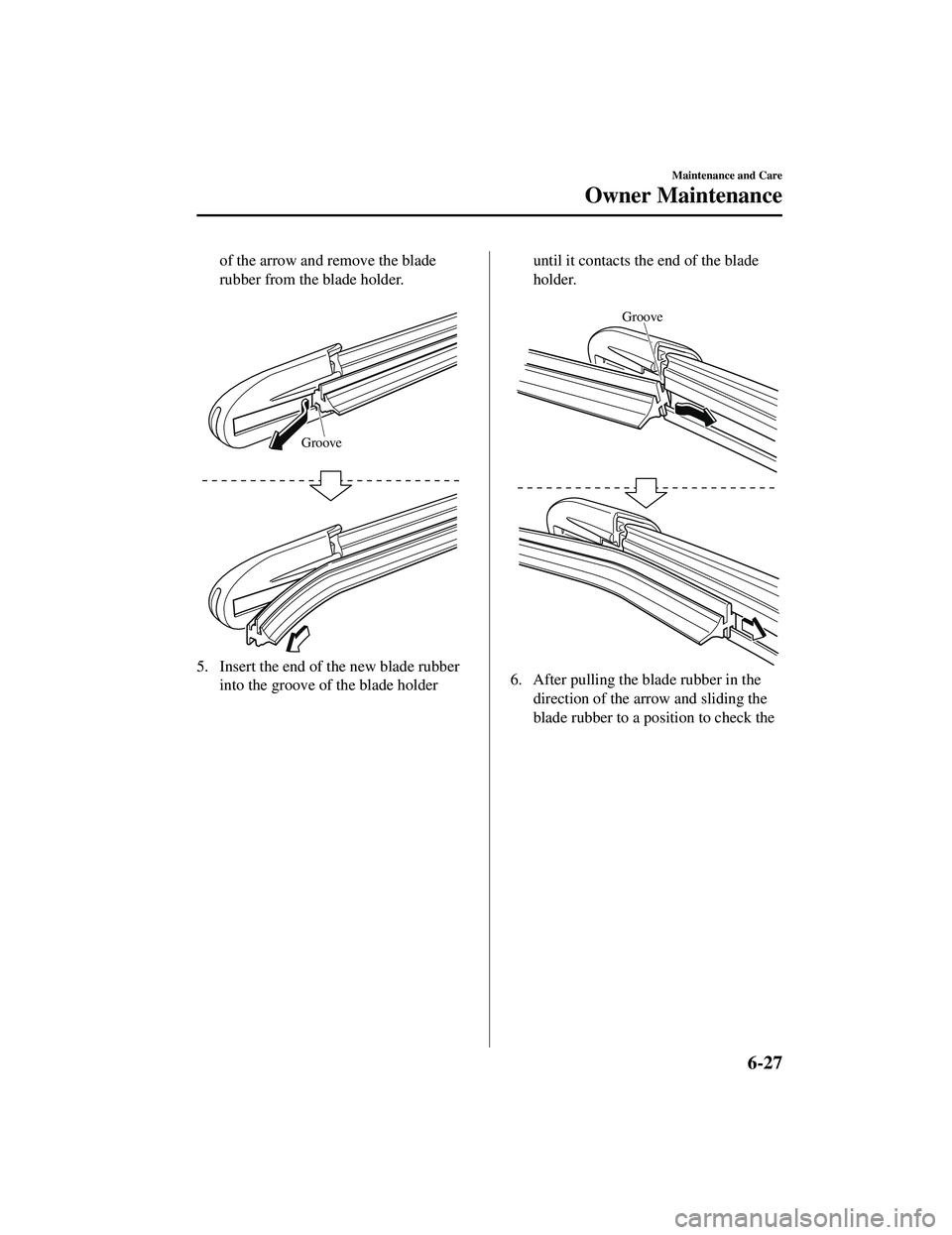 Maintenance and Care

Owner Maintenance

of the arrow and remove the blade rubber from the blade holder.

Groove

5. Insert the end of the new blade rubber into the groove of the blade holder

until it contacts the end of the blade holder.

Groove

6. After pulling the blade rubber in the direction of the arrow and sliding the blade rubber to a position to check the

6-27

carmanualsonline.info