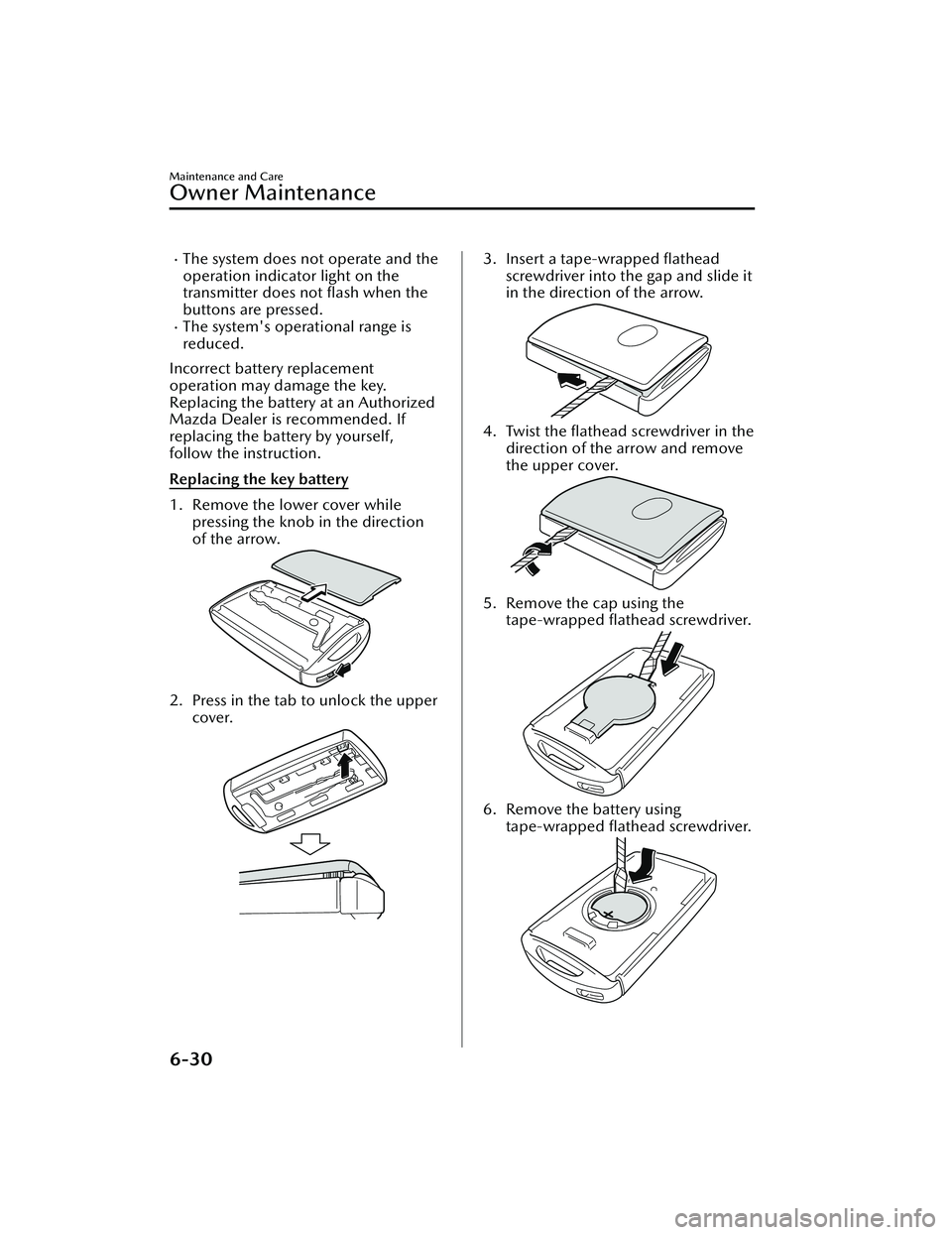 Maintenance and Care

Owner Maintenance

· The system does not operate and the operation indicator light on the transmitter does not flash when the buttons are pressed.
· The system's operational range is reduced.

Incorrect battery replacement operation may damage the key. Replacing the battery at an Authorized Mazda Dealer is recommended. If replacing the battery by yourself, follow the instruction.

Replacing the key battery

1. Remove the lower cover while pressing the knob in the direction of the arrow.

2. Press in the tab to unlock the upper cover.

3. Insert a tape-wrapped flathead screwdriver into the gap and slide it in the direction of the arrow.

4. Twist the flathead screwdriver in the direction of the arrow and remove the upper cover.

5. Remove the cap using the tape-wrapped flathead screwdriver.

6. Remove the battery using tape-wrapped flathead screwdriver.

6-30

carmanualsonline.info