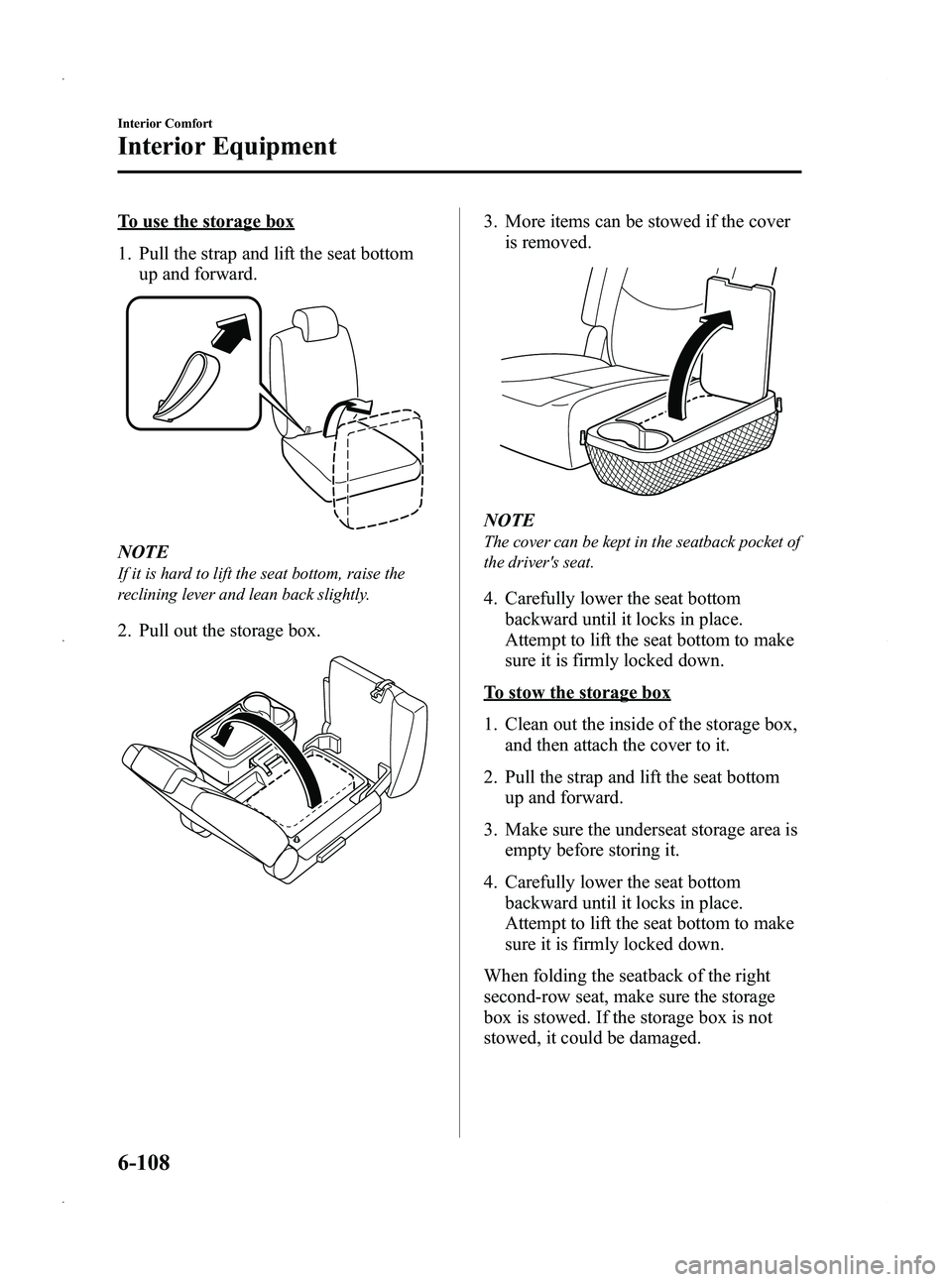 Interior Comfort

Interior Equipment

To use the storage box

1. Pull the strap and lift the seat bottom up and forward.

NOTE

If it is hard to lift the seat bottom, raise the reclining lever and lean back slightly.

2. Pull out the storage box.

3. More items can be stowed if the cover is removed.

NOTE

The cover can be kept in the seatback pocket of the driver's seat.

4. Carefully lower the seat bottom backward until it locks in place. Attempt to lift the seat bottom to make sure it is firmly locked down.

To stow the storage box

1. Clean out the inside of the storage box, and then attach the cover to it.

2. Pull the strap and lift the seat bottom up and forward.

3. Make sure the underseat storage area is empty before storing it.

4. Carefully lower the seat bottom backward until it locks in place. Attempt to lift the seat bottom to make sure it is firmly locked down.

When folding the seatback of the right second-row seat, make sure the storage box is stowed. If the storage box is not stowed, it could be damaged.

6-108

carmanualsonline.info