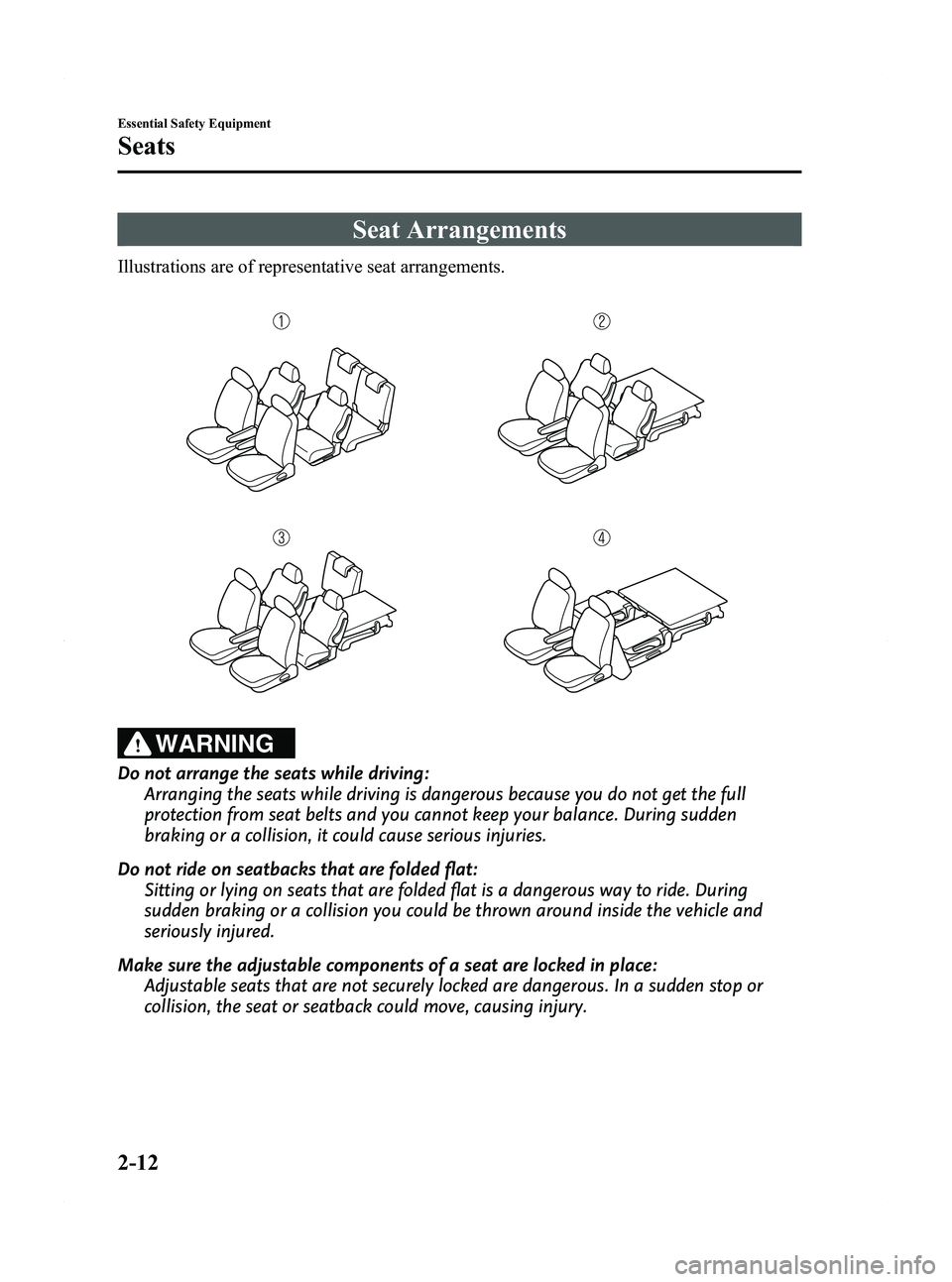 Essential Safety Equipment

Seats

Seat Arrangements

Illustrations are of representative seat arrangements.

①

②

③

④

WARNING

Do not arrange the seats while driving:
Arranging the seats while driving is dangerous because you do not get the full protection from seat belts and you cannot keep your balance. During sudden braking or a collision, it could cause serious injuries.

Do not ride on seatbacks that are folded flat:
Sitting or lying on seats that are folded flat is a dangerous way to ride. During sudden braking or a collision you could be thrown around inside the vehicle and seriously injured.

Make sure the adjustable components of a seat are locked in place:
Adjustable seats that are not securely locked are dangerous. In a sudden stop or collision, the seat or seatback could move, causing injury.

2-12

carmanualsonline.info