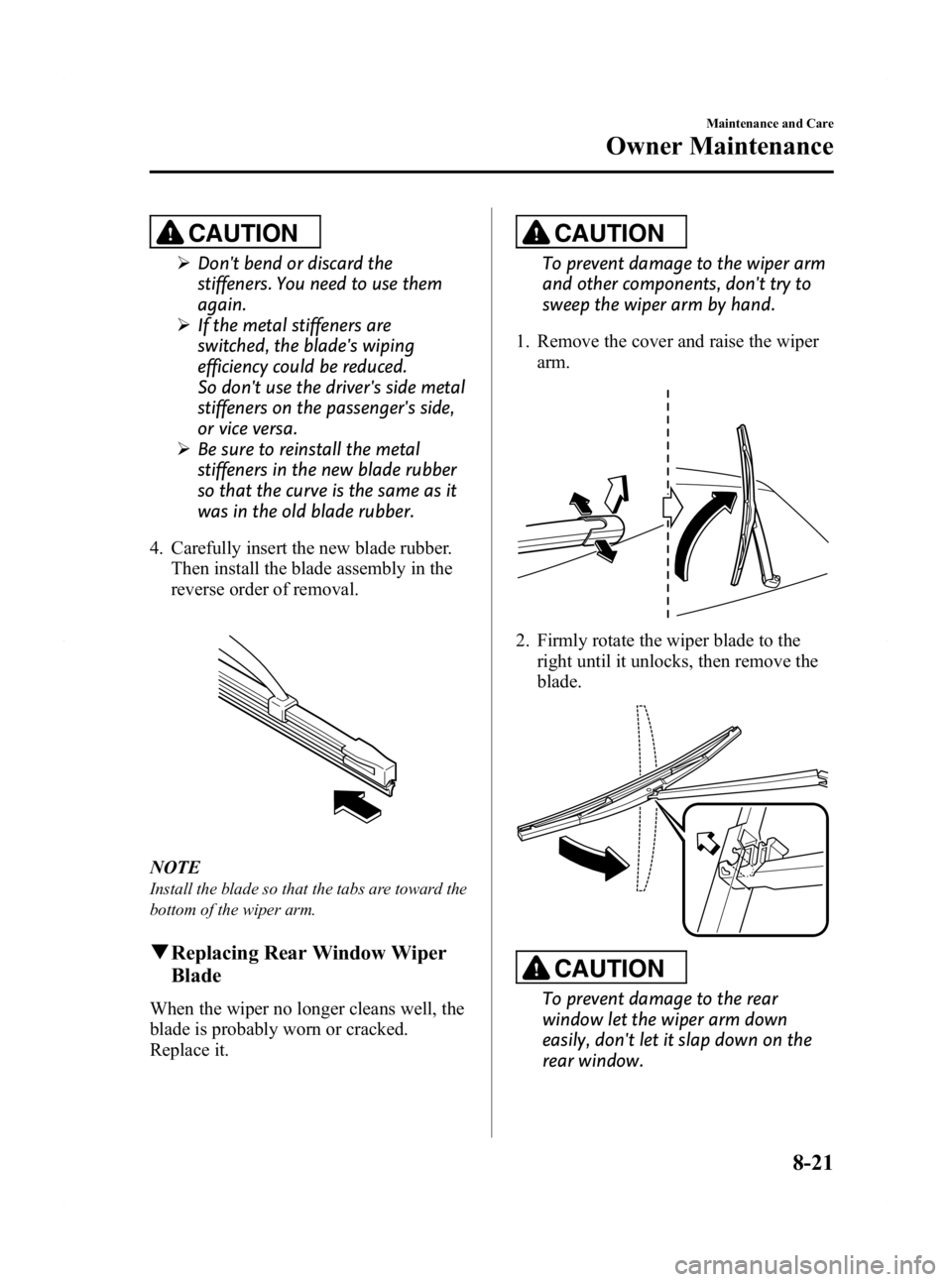 Maintenance and Care

Owner Maintenance

CAUTION

➢ Don't bend or discard the stiffeners. You need to use them again.
➢ If the metal stiffeners are switched, the blade's wiping efficiency could be reduced. So don't use the driver's side metal stiffeners on the passenger's side, or vice versa.
➢ Be sure to reinstall the metal stiffeners in the new blade rubber so that the curve is the same as it was in the old blade rubber.

4. Carefully insert the new blade rubber. Then install the blade assembly in the reverse order of removal.

NOTE

Install the blade so that the tabs are toward the bottom of the wiper arm.

▼Replacing Rear Window Wiper Blade

When the wiper no longer cleans well, the blade is probably worn or cracked. Replace it.

CAUTION

To prevent damage to the wiper arm and other components, don't try to sweep the wiper arm by hand.

1. Remove the cover and raise the wiper arm.

2. Firmly rotate the wiper blade to the right until it unlocks, then remove the blade.

CAUTION

To prevent damage to the rear window let the wiper arm down easily, don't let it slap down on the rear window.

8-21

carmanualsonline.info