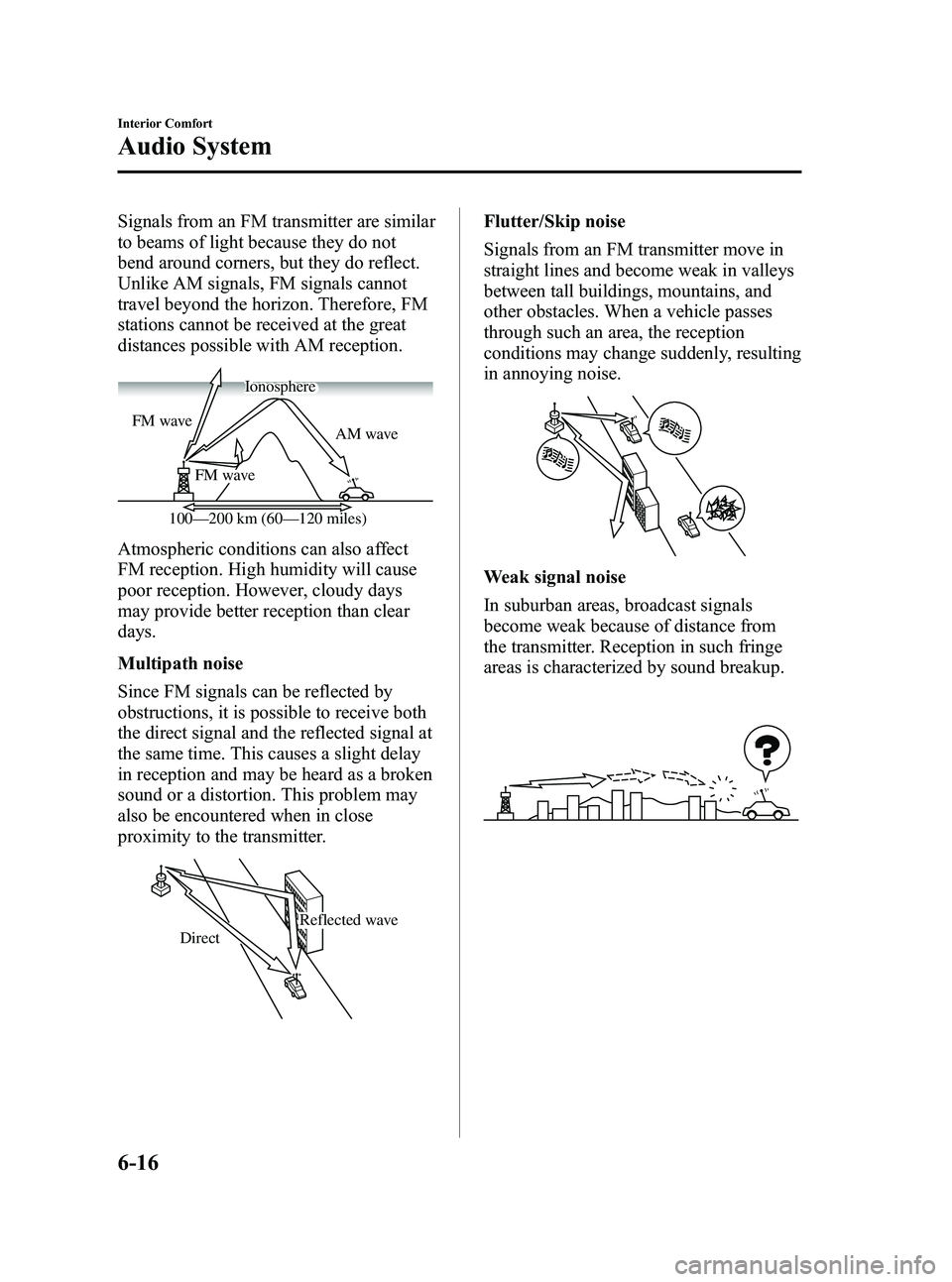 Interior Comfort

Audio System

Signals from an FM transmitter are similar to beams of light because they do not bend around corners, but they do reflect. Unlike AM signals, FM signals cannot travel beyond the horizon. Therefore, FM stations cannot be received at the great distances possible with AM reception.

Ionosphere

FM wave

AM wave

FM wave

100—200 km (60—120 miles)

Atmospheric conditions can also affect FM reception. High humidity will cause poor reception. However, cloudy days may provide better reception than clear days.

Multipath noise

Since FM signals can be reflected by obstructions, it is possible to receive both the direct signal and the reflected signal at the same time. This causes a slight delay in reception and may be heard as a broken sound or a distortion. This problem may also be encountered when in close proximity to the transmitter.

Reflected wave

Direct

Flutter/Skip noise

Signals from an FM transmitter move in straight lines and become weak in valleys between tall buildings, mountains, and other obstacles. When a vehicle passes through such an area, the reception conditions may change suddenly, resulting in annoying noise.

Weak signal noise

In suburban areas, broadcast signals become weak because of distance from the transmitter. Reception in such fringe areas is characterized by sound breakup.

6-16

carmanualsonline.info