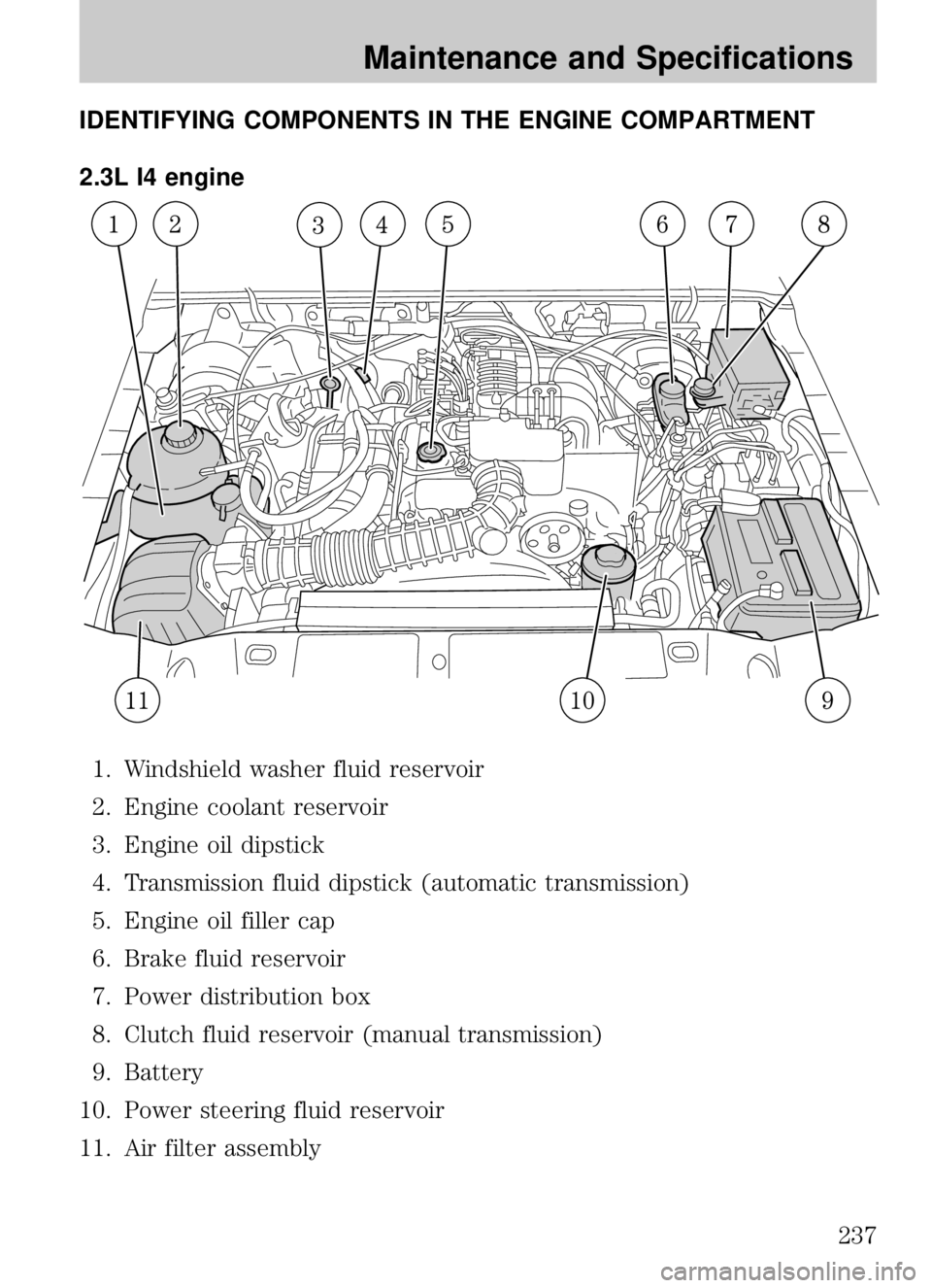 Maintenance and Specifications

IDENTIFYING COMPONENTS IN THE ENGINE COMPARTMENT

2.3L I4 engine

1 2 3 4 5 6 7 8

11 10 9

1. Windshield washer fluid reservoir
2. Engine coolant reservoir
3. Engine oil dipstick
4. Transmission fluid dipstick (automatic transmission)
5. Engine oil filler cap
6. Brake fluid reservoir
7. Power distribution box
8. Clutch fluid reservoir (manual transmission)
9. Battery
10. Power steering fluid reservoir
11. Air filter assembly

237

carmanualsonline.info