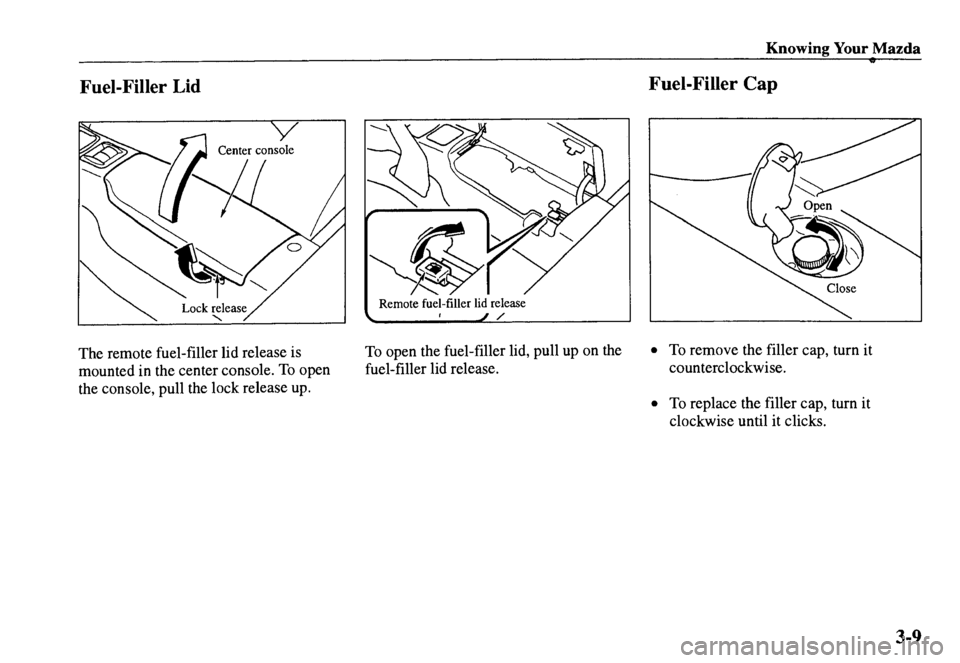 Knowing Your Mazda

Fuel-Filler Lid

Center console

Lock release

The remote fuel-filler lid release is mounted in the center console. To open the console, pull the lock release up.

Remote fuel-filler lid release

To open the fuel-filler lid, pull up on the fuel-filler lid release.

Fuel-Filler Cap

Open

Close

• To remove the filler cap, turn it counterclockwise.

• To replace the filler cap, turn it clockwise until it clicks.

3-9

carmanualsonline.info