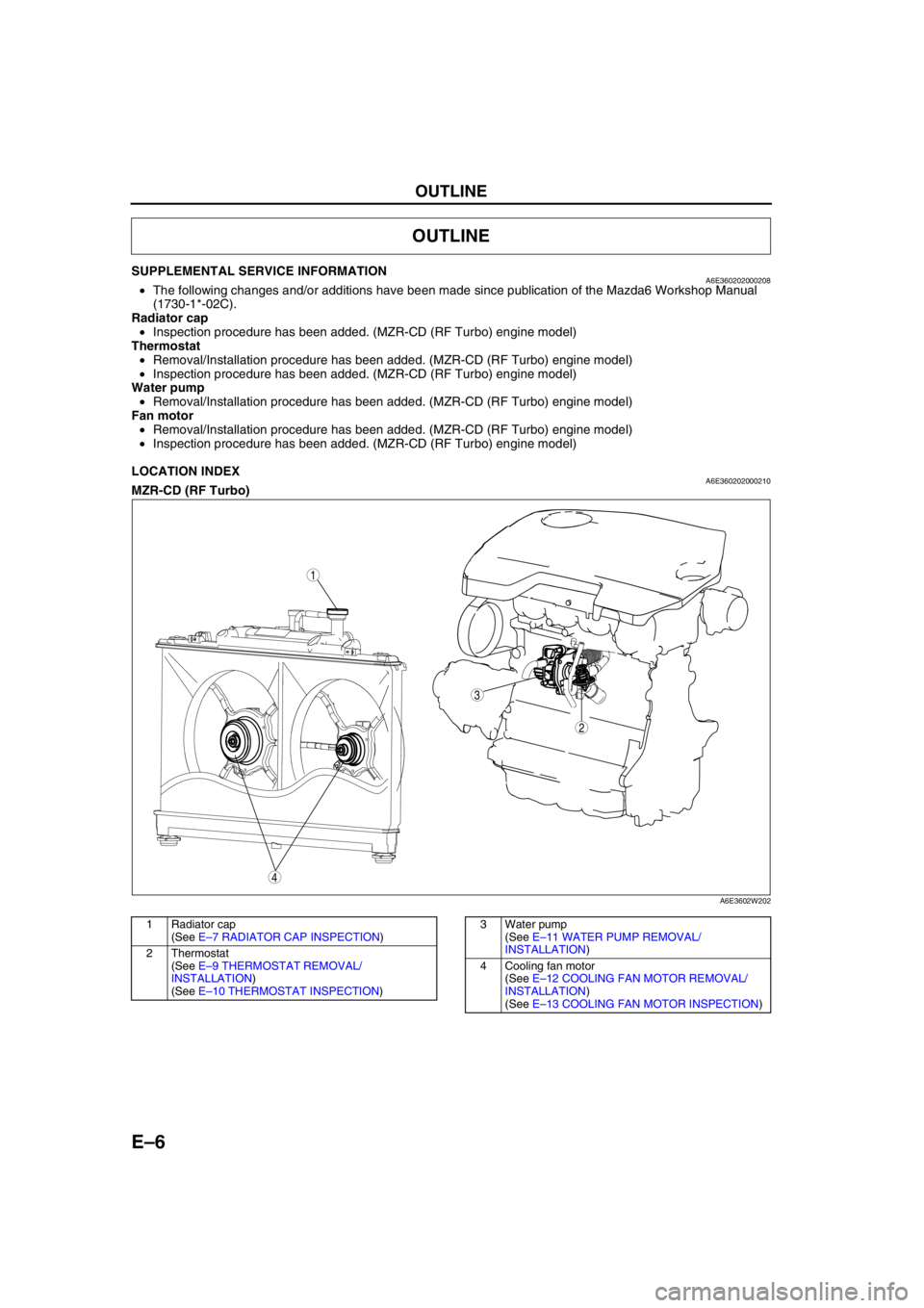 OUTLINE

OUTLINE

SUPPLEMENTAL SERVICE INFORMATION A6E360202000208

• The following changes and/or additions have been made since publication of the Mazda6 Workshop Manual (1730-1*-02C).

Radiator cap
• Inspection procedure has been added. (MZR-CD (RF Turbo) engine model)

Thermostat
• Removal/Installation procedure has been added. (MZR-CD (RF Turbo) engine model)
• Inspection procedure has been added. (MZR-CD (RF Turbo) engine model)

Water pump
• Removal/Installation procedure has been added. (MZR-CD (RF Turbo) engine model)

Fan motor
• Removal/Installation procedure has been added. (MZR-CD (RF Turbo) engine model)
• Inspection procedure has been added. (MZR-CD (RF Turbo) engine model)

LOCATION INDEX A6E360202000210

MZR-CD (RF Turbo)

1
3
2
4

A6E3602W202

| 1 | Radiator cap (See E–7 RADIATOR CAP INSPECTION) |
|---|---|
| 2 | Thermostat (See E–9 THERMOSTAT REMOVAL/ INSTALLATION) (See E–10 THERMOSTAT INSPECTION) |

| 3 | Water pump (See E–11 WATER PUMP REMOVAL/ INSTALLATION) |
|---|---|
| 4 | Cooling fan motor (See E–12 COOLING FAN MOTOR REMOVAL/ INSTALLATION) (See E–13 COOLING FAN MOTOR INSPECTION) |

E–6

carmanualsonline.info