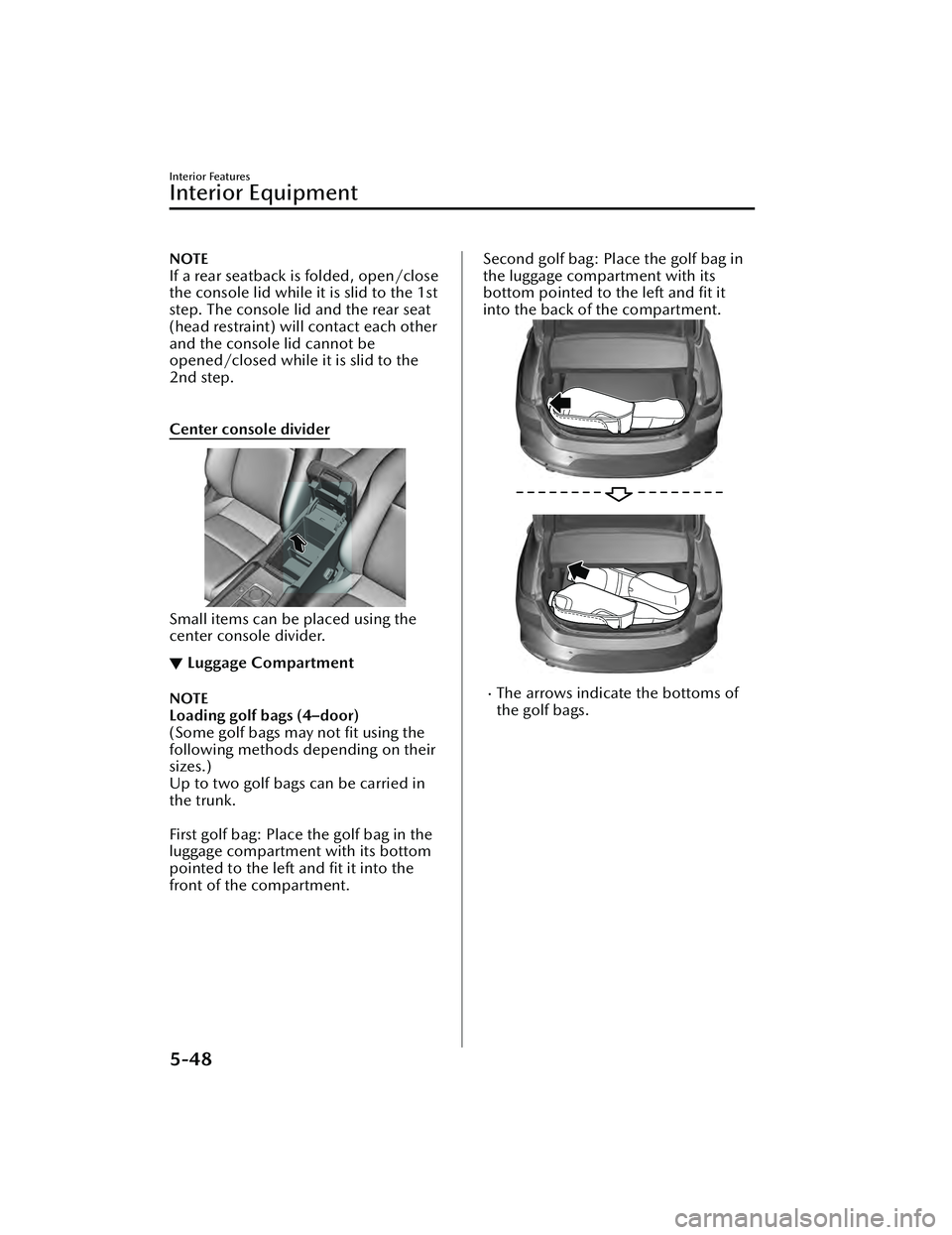 Interior Features

Interior Equipment

NOTE
If a rear seatback is folded, open/close the console lid while it is slid to the 1st step. The console lid and the rear seat (head restraint) will contact each other and the console lid cannot be opened/closed while it is slid to the 2nd step.

Center console divider

Small items can be placed using the center console divider.

▼ Luggage Compartment

NOTE
Loading golf bags (4–door)
(Some golf bags may not fit using the following methods depending on their sizes.)
Up to two golf bags can be carried in the trunk.

First golf bag: Place the golf bag in the luggage compartment with its bottom pointed to the left and fit it into the front of the compartment.

Second golf bag: Place the golf bag in the luggage compartment with its bottom pointed to the left and fit it into the back of the compartment.

· The arrows indicate the bottoms of the golf bags.

5-48

carmanualsonline.info