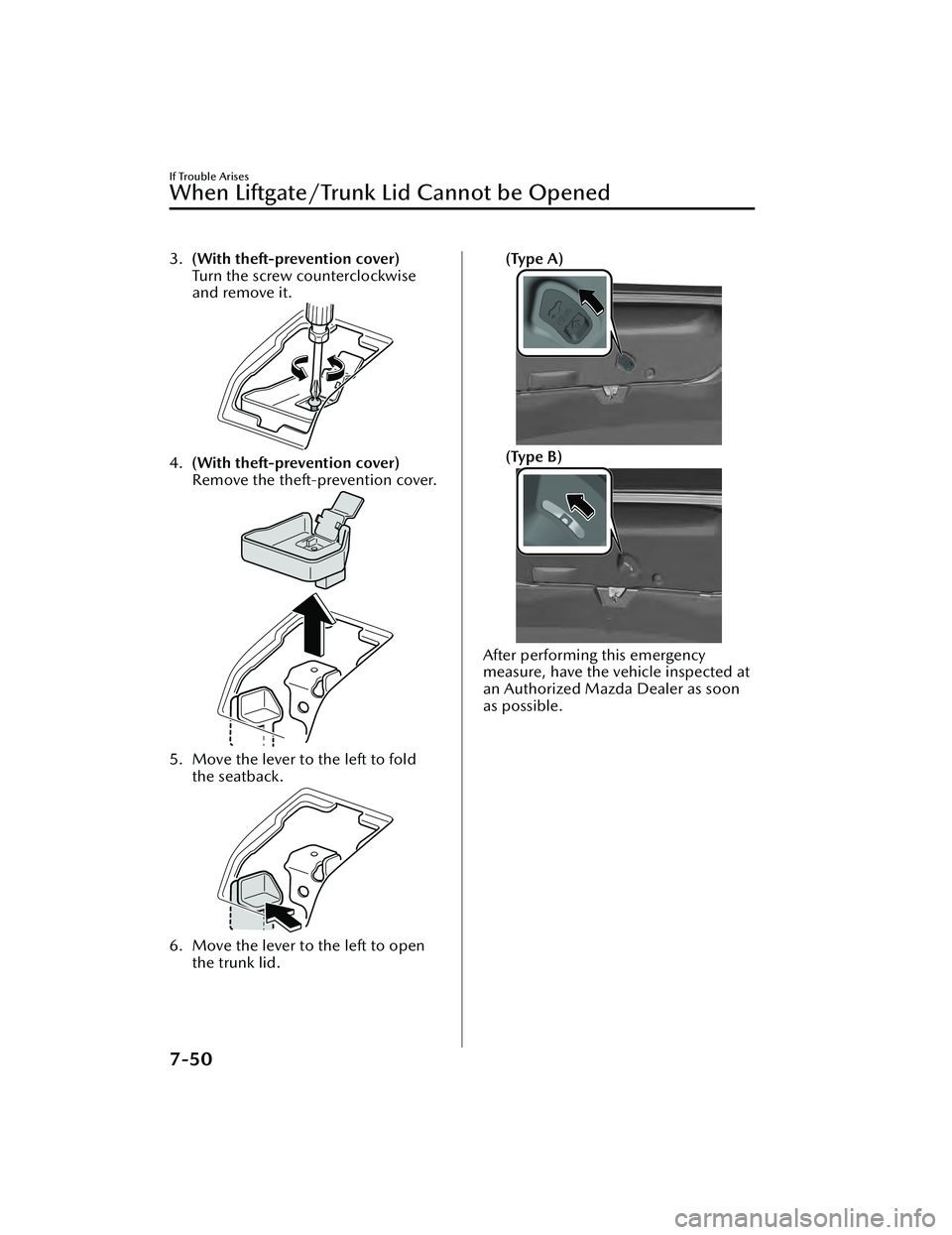 If Trouble Arises

When Liftgate/Trunk Lid Cannot be Opened

3. (With theft-prevention cover)
Turn the screw counterclockwise and remove it.

4. (With theft-prevention cover)
Remove the theft-prevention cover.

5. Move the lever to the left to fold the seatback.

6. Move the lever to the left to open the trunk lid.

(Type A)

(Type B)

After performing this emergency measure, have the vehicle inspected at an Authorized Mazda Dealer as soon as possible.

7-50

carmanualsonline.info