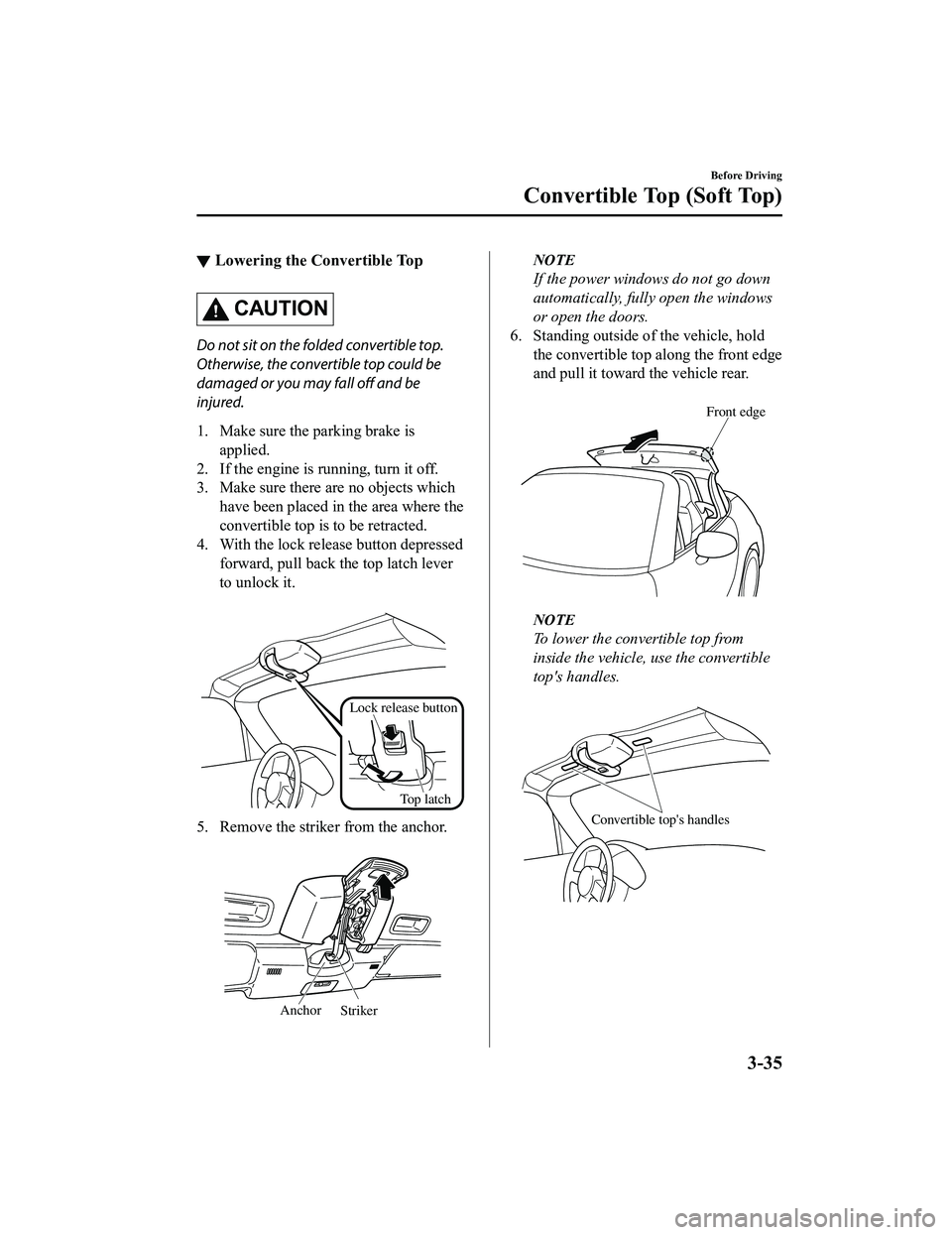 Before Driving

Convertible Top (Soft Top)

▼ Lowering the Convertible Top

CAUTION

Do not sit on the folded convertible top. Otherwise, the convertible top could be damaged or you may fall off and be injured.

1. Make sure the parking brake is applied.
2. If the engine is running, turn it off.
3. Make sure there are no objects which have been placed in the area where the convertible top is to be retracted.
4. With the lock release button depressed forward, pull back the top latch lever to unlock it.

Lock release button

Top latch

5. Remove the striker from the anchor.

Anchor

Striker

NOTE
If the power windows do not go down automatically, fully open the windows or open the doors.

6. Standing outside of the vehicle, hold the convertible top along the front edge and pull it toward the vehicle rear.

Front edge

NOTE
To lower the convertible top from inside the vehicle, use the convertible top's handles.

Convertible top's handles

3-35

carmanualsonline.info