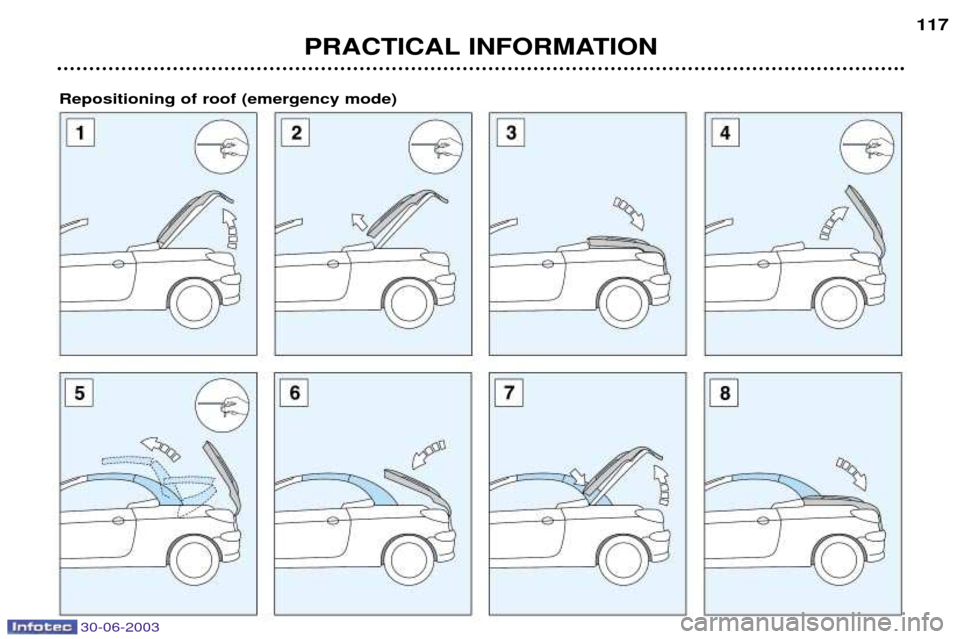 117

PRACTICAL INFORMATION

Repositioning of roof (emergency mode)

1

2

3

4

5

6

7

8

Infotec 30-06-2003

carmanualsonline.info