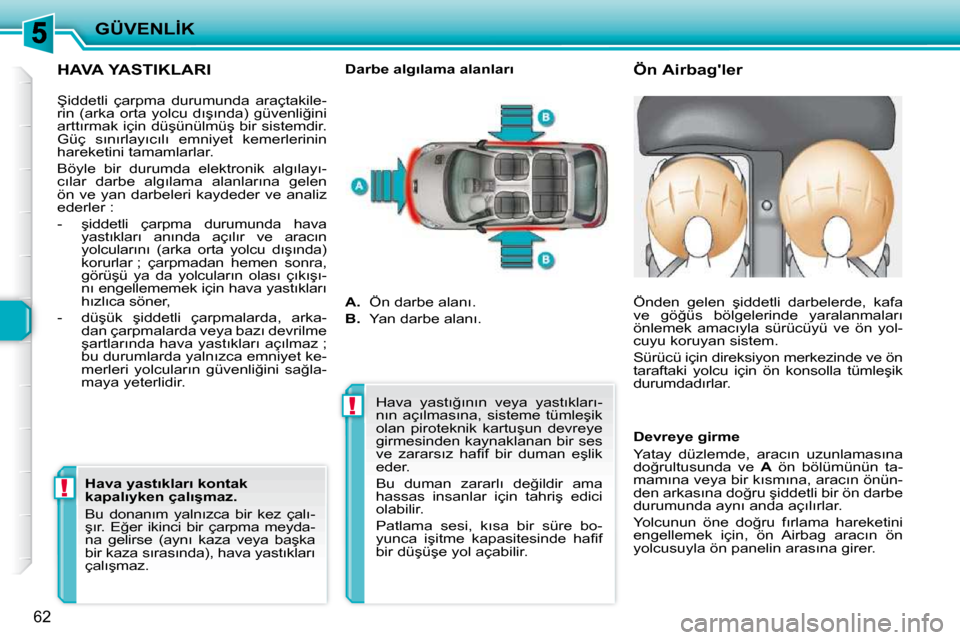 5

GÜVENLİK

HAVA YASTIKLARI

Şiddetli çarpma durumunda araçtakilerin (arka orta yolcu dışında) güvenliğini arttırmak için düşünülmüş bir sistemdir. Güç sınırlayıcılı emniyet kemerlerinin hareketini tamamlarlar.

Böyle bir durumda elektronik algılayıcılar darbe algılama alanlarına gelen ön ve yan darbeleri kaydeder ve analiz ederler :

- şiddetli çarpma durumunda hava yastıkları anında açılır ve aracın yolcularını (arka orta yolcu dışında) korurlar ; çarpmadan hemen sonra, görüşü ya da yolcuların olası çıkışını engellememek için hava yastıkları hızlıca söner,

- düşük şiddetli çarpmalarda, arkadan çarpmalarda veya bazı devrilme şartlarında hava yastıkları açılmaz ; bu durumlarda yalnızca emniyet kemerleri yolcuların güvenliğini sağlamaya yeterlidir.

!

Hava yastıkları kontak kapalıyken çalışmaz.

Bu donanım yalnızca bir kez çalışır. Eğer ikinci bir çarpma meydana gelirse (aynı kaza veya başka bir kaza sırasında), hava yastıkları çalışmaz.

Darbe algılama alanları

A

B

B

A. Ön darbe alanı.
B. Yan darbe alanı.

!

Hava yastığının veya yastıklarının açılmasına, sisteme tümleşik olan piroteknik kartuşun devreye girmesinden kaynaklanan bir ses ve zararsız hafif bir duman eşlik eder.

Bu duman zararlı değildir ama hassas insanlar için tahriş edici olabilir.

Patlama sesi, kısa bir süre boyunca işitme kapasitesinde hafif bir düşüşe yol açabilir.

Ön Airbag'ler

Önden gelen şiddetli darbelerde, kafa ve göğüs bölgelerinde yaralanmaları önlemek amacıyla sürücüyü ve ön yolcuyu koruyan sistem.

Sürücü için direksiyon merkezinde ve ön taraftaki yolcu için ön konsolla tümleşik durumdadırlar.

Devreye girme

Yatay düzlemde, aracın uzunlamasına doğrultusunda ve A ön bölümünün tamamına veya bir kısmına, aracın önünden arkasına doğru şiddetli bir ön darbe durumunda aynı anda açılırlar.

Yolcunun öne doğru fırlama hareketini engellemek için, ön Airbag aracın ön yolcusuyla ön panelin arasına girer.

62

carmanualsonline.info