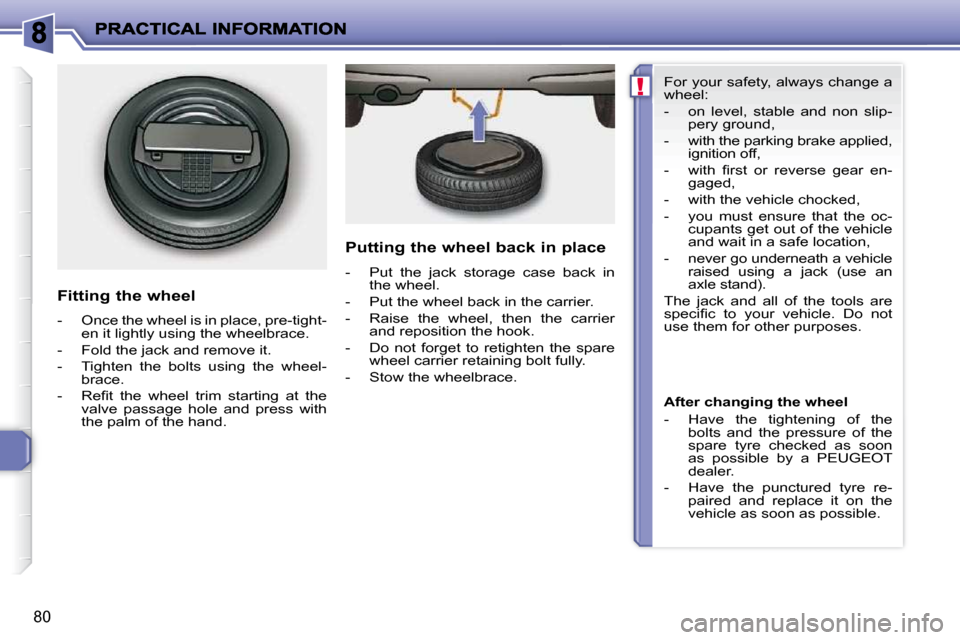 8 PRACTICAL INFORMATION

Fitting the wheel

- Once the wheel is in place, pre-tighten it lightly using the wheelbrace.
- Fold the jack and remove it.
- Tighten the bolts using the wheelbrace.
- Refit the wheel trim starting at the valve passage hole and press with the palm of the hand.

Putting the wheel back in place

- Put the jack storage case back in the wheel.
- Put the wheel back in the carrier.
- Raise the wheel, then the carrier and reposition the hook.
- Do not forget to retighten the spare wheel carrier retaining bolt fully.
- Stow the wheelbrace.

!

For your safety, always change a wheel:
- on level, stable and non slippery ground,
- with the parking brake applied, ignition off,
- with first or reverse gear engaged,
- with the vehicle chocked,
- you must ensure that the occupants get out of the vehicle and wait in a safe location,
- never go underneath a vehicle raised using a jack (use an axle stand).
The jack and all of the tools are specific to your vehicle. Do not use them for other purposes.

After changing the wheel
- Have the tightening of the bolts and the pressure of the spare tyre checked as soon as possible by a PEUGEOT dealer.
- Have the punctured tyre repaired and replace it on the vehicle as soon as possible.

80

carmanualsonline.info