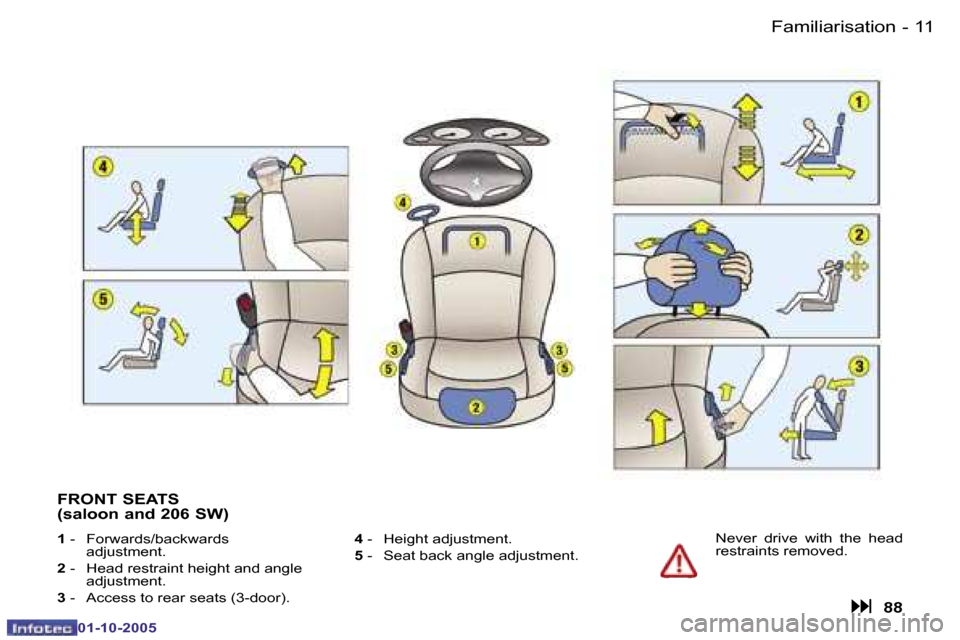 Familiarisation - 11

4

5

4

1

3
5

3
5

2

1

2

3

FRONT SEATS
(saloon and 206 SW)

1 - Forwards/backwards adjustment.

2 - Head restraint height and angle adjustment.

3 - Access to rear seats (3-door).

4 - Height adjustment.

5 - Seat back angle adjustment.

Never drive with the head restraints removed.

88

Infotec 01-10-2005

carmanualsonline.info