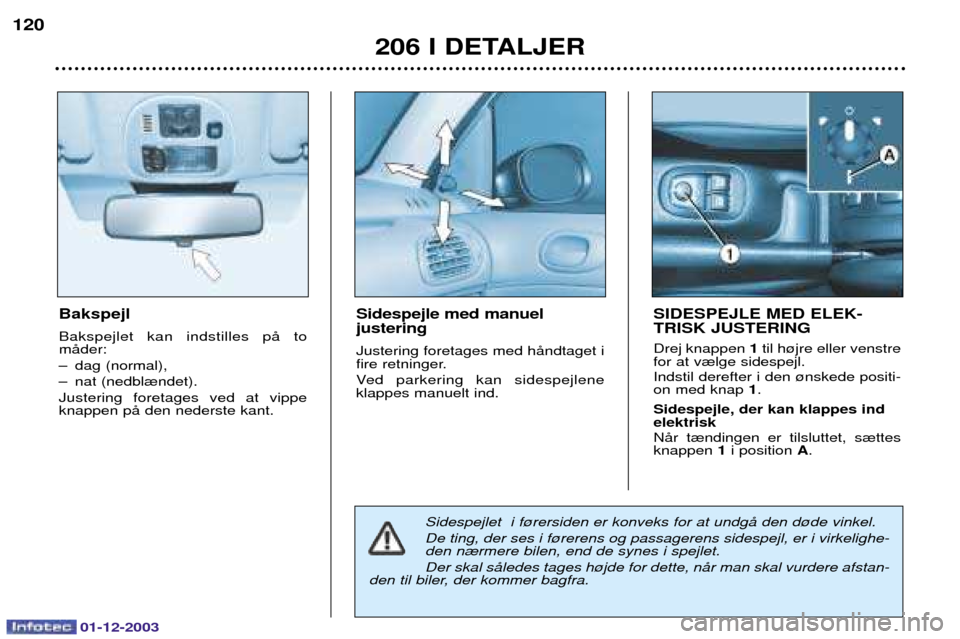 120

206 I DETALJER

Bakspejl

Bakspejlet kan indstilles på to måder:
– dag (normal),
– nat (nedblændet).
Justering foretages ved at vippe knappen på den nederste kant.

Sidespejle med manuel justering

Justering foretages med håndtaget i fire retninger.
Ved parkering kan sidespejlene klappes manuelt ind.

A

1

SIDESPEJLE MED ELEKTRISK JUSTERING

Drej knappen 1 til højre eller venstre for at vælge sidespejl.
Indstil derefter i den ønskede position med knap 1.

Sidespejle, der kan klappes ind elektrisk

Når tændingen er tilsluttet, sættes knappen 1 i position A.

Sidespejlet i førersiden er konveks for at undgå den døde vinkel.
De ting, der ses i førerens og passagerens sidespejl, er i virkeligheden nærmere bilen, end de synes i spejlet.
Der skal således tages højde for dette, når man skal vurdere afstanden til biler, der kommer bagfra.

Infotec 01-12-2003

carmanualsonline.info