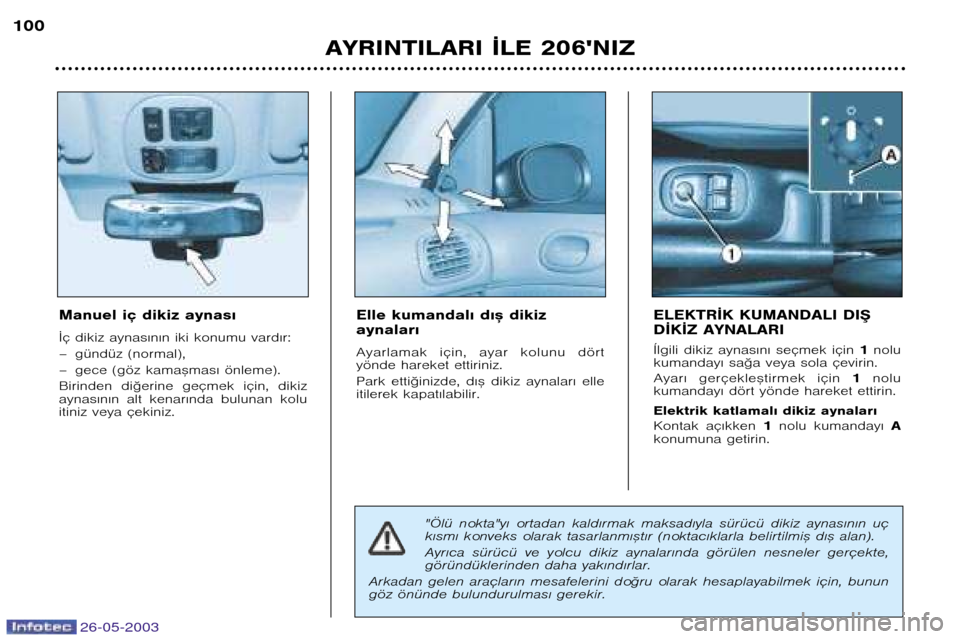 100

AYRINTILARI İLE 206'NIZ

Manuel iç dikiz aynası

İç dikiz aynasının iki konumu vardır:

– gündüz (normal),

– gece (göz kamaşması önleme).

Birinden diğerine geçmek için, dikiz aynasının alt kenarında bulunan kolu itiniz veya çekiniz.

Elle kumandalı dış dikiz aynaları

Ayarlamak için, ayar kolunu dört yönde hareket ettiriniz.

Park ettiğinizde, dış dikiz aynaları elle itilerek kapatılabilir.

A

1

ELEKTRİK KUMANDALI DIŞ DİKİZ AYNALARI

İlgili dikiz aynasını seçmek için 1 nolu kumandayı sağa veya sola çevirin.

Ayarı gerçekleştirmek için 1 nolu kumandayı dört yönde hareket ettirin.

Elektrik katlamalı dikiz aynaları

Kontak açıkken 1 nolu kumandayı A konumuna getirin.

"Ölü nokta"yı ortadan kaldırmak maksadıyla sürücü dikiz aynasının uç kısmı konveks olarak tasarlanmıştır (noktacıklarla belirtilmiş dış alan).

Ayrıca sürücü ve yolcu dikiz aynalarında görülen nesneler gerçekte, göründüklerinden daha yakındırlar.

Arkadan gelen araçların mesafelerini doğru olarak hesaplayabilmek için, bunun göz önünde bulundurulması gerekir.

Infotec 26-05-2003

carmanualsonline.info