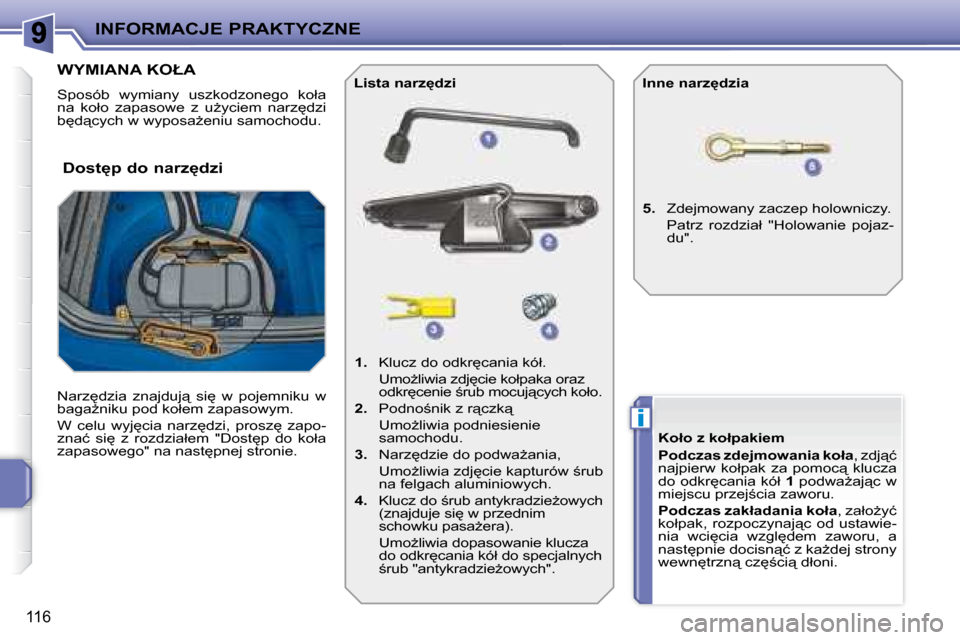 9 INFORMACJE PRAKTYCZNE

WYMIANA KOŁA

Sposób wymiany uszkodzonego koła na koło zapasowe z użyciem narzędzi będących w wyposażeniu samochodu.

Dostęp do narzędzi

Narzędzia znajdują się w pojemniku w bagażniku pod kołem zapasowym.

W celu wyjęcia narzędzi, proszę zapoznać się z rozdziałem "Dostęp do koła zapasowego" na następnej stronie.

Lista narzędzi

1

2

3

4

1. Klucz do odkręcania kół.

Umożliwia zdjęcie kołpaka oraz odkręcenie śrub mocujących koło.

2. Podnośnik z rączką

Umożliwia podniesienie samochodu.

3. Narzędzie do podważania,

Umożliwia zdjęcie kapturów śrub na felgach aluminiowych.

4. Klucz do śrub antykradzieżowych (znajduje się w przednim schowku pasażera).

Umożliwia dopasowanie klucza do odkręcania kół do specjalnych śrub "antykradzieżowych".

Inne narzędzia

5

5. Zdejmowany zaczep holowniczy.

Patrz rozdział "Holowanie pojazdu".

i

Koło z kołpakiem

Podczas zdejmowania koła, zdjąć najpierw kołpak za pomocą klucza do odkręcania kół 1 podważając w miejscu przejścia zaworu.

Podczas zakładania koła, założyć kołpak, rozpoczynając od ustawienia wcięcia względem zaworu, a następnie docisnąć z każdej strony wewnętrzną częścią dłoni.

116

carmanualsonline.info