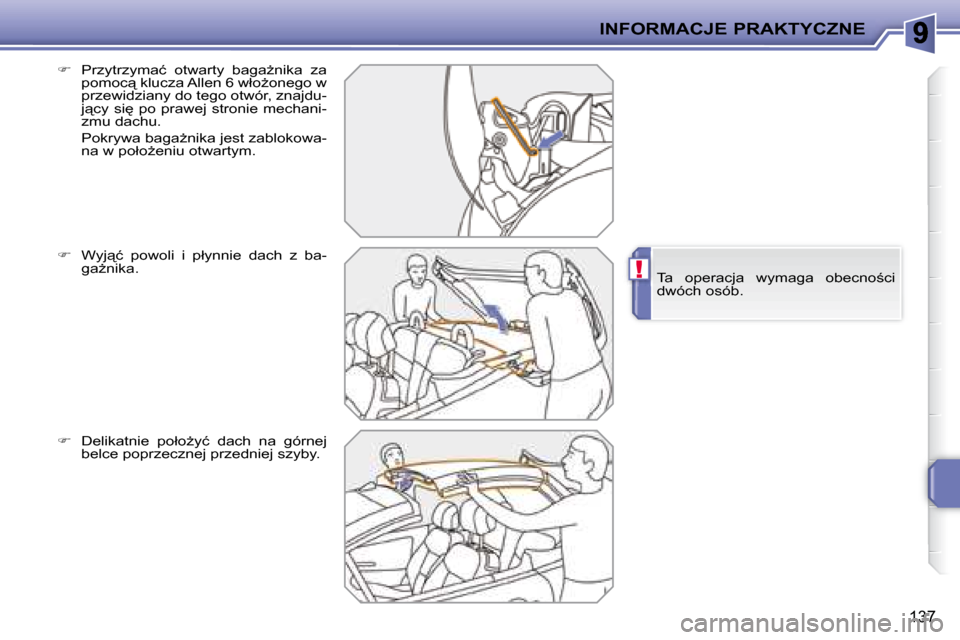 INFORMACJE PRAKTYCZNE

9

☞ Przytrzymać otwarty bagażnika za pomocą klucza Allen 6 włożonego w przewidziany do tego otwór, znajdujący się po prawej stronie mechanizmu dachu.

Pokrywa bagażnika jest zablokowana w położeniu otwartym.

☞ Wyjąć powoli i płynnie dach z bagażnika.

!

Ta operacja wymaga obecności dwóch osób.

☞ Delikatnie położyć dach na górnej belce poprzecznej przedniej szyby.

137

carmanualsonline.info