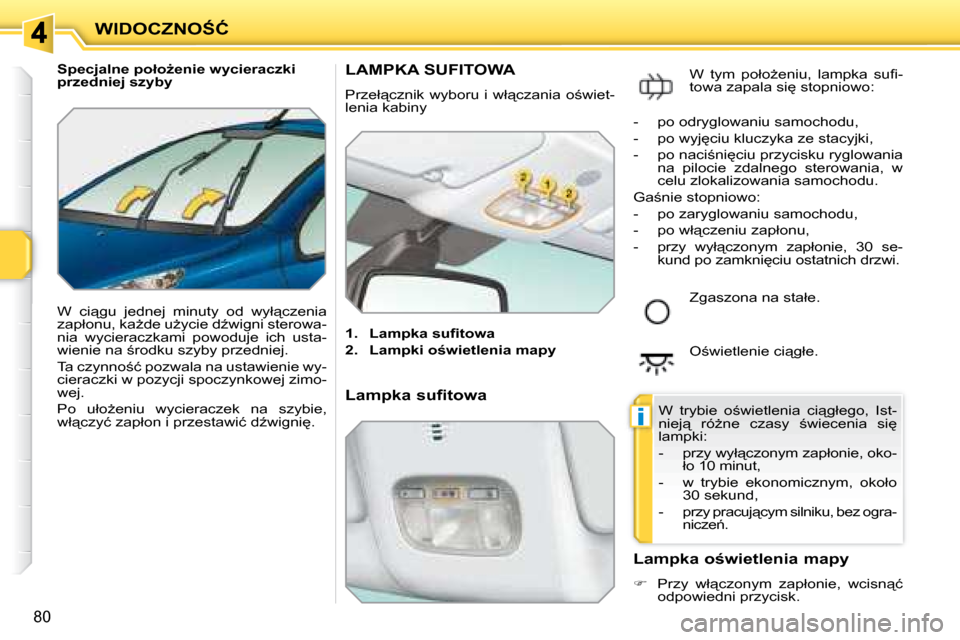 4

WIDOCZNOŚĆ

Specjalne położenie wycieraczki przedniej szyby

W ciągu jednej minuty od wyłączenia zapłonu, każde użycie dźwigni sterowania wycieraczkami powoduje ich ustawienie na środku szyby przedniej.

Ta czynność pozwala na ustawienie wycieraczki w pozycji spoczynkowej zimowej.

Po ułożeniu wycieraczek na szybie, włączyć zapłon i przestawić dźwignię.

LAMPKA SUFITOWA

Przełącznik wyboru i włączania oświetlenia kabiny

2 1 2

1. Lampka sufitowa
2. Lampki oświetlenia mapy

Lampka sufitowa

W tym położeniu, lampka sufitowa zapala się stopniowo:

- po odryglowaniu samochodu,
- po wyjęciu kluczyka ze stacyjki,
- po naciśnięciu przycisku ryglowania na pilocie zdalnego sterowania, w celu zlokalizowania samochodu.

Gaśnie stopniowo:
- po zaryglowaniu samochodu,
- po włączeniu zapłonu,
- przy wyłączonym zapłonie, 30 sekund po zamknięciu ostatnich drzwi.

Zgaszona na stałe.

Oświetlenie ciągłe.

i

W trybie oświetlenia ciągłego, Istnieją różne czasy świecenia się lampki:
- przy wyłączonym zapłonie, około 10 minut,
- w trybie ekonomicznym, około 30 sekund,
- przy pracującym silniku, bez ograniczeń.

Lampka oświetlenia mapy

☞ Przy włączonym zapłonie, wcisnąć odpowiedni przycisk.

80

carmanualsonline.info