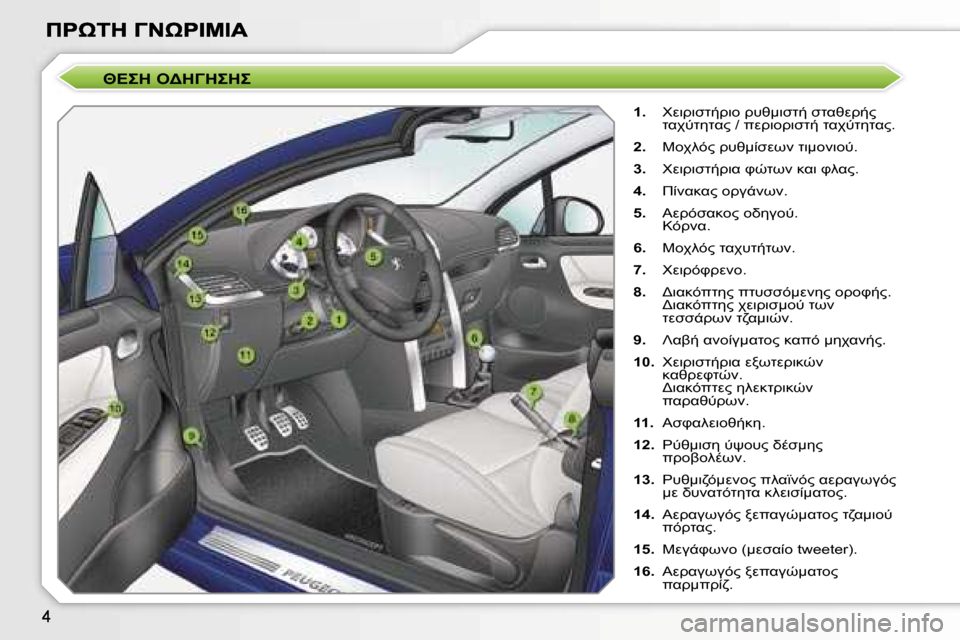 ΠΡΩΤΗ ΓΝΩΡΙΜΙΑ

ΘΕΣΗ ΟΔΗΓΗΣΗΣ

16
15
14
13
12
11
10
9
4
5
3
2
1
6
7
8

PEUGEOT

1. Χειριστήριο ρυθμιστή σταθερής ταχύτητας / περιοριστή ταχύτητας.

2. Μοχλός ρυθμίσεων τιμονιού.

3. Χειριστήρια φώτων και φλας.

4. Πίνακας οργάνων.

5. Αερόσακος οδηγού. Κόρνα.

6. Μοχλός ταχυτήτων.

7. Χειρόφρενο.

8. Διακόπτης πτυσσόμενης οροφής. Διακόπτης χειρισμού των τεσσάρων τζαμιών.

9. Λαβή ανοίγματος καπό μηχανής.

10. Χειριστήρια εξωτερικών καθρεφτών. Διακόπτες ηλεκτρικών παραθύρων.

11. Ασφαλειοθήκη.

12. Ρύθμιση ύψους δέσμης προβολέων.

13. Ρυθμιζόμενος πλαϊνός αεραγωγός με δυνατότητα κλεισίματος.

14. Αεραγωγός ξεπαγώματος τζαμιού πόρτας.

15. Μεγάφωνο (μεσαίο tweeter).

16. Αεραγωγός ξεπαγώματος παρμπρίζ.

4

carmanualsonline.info