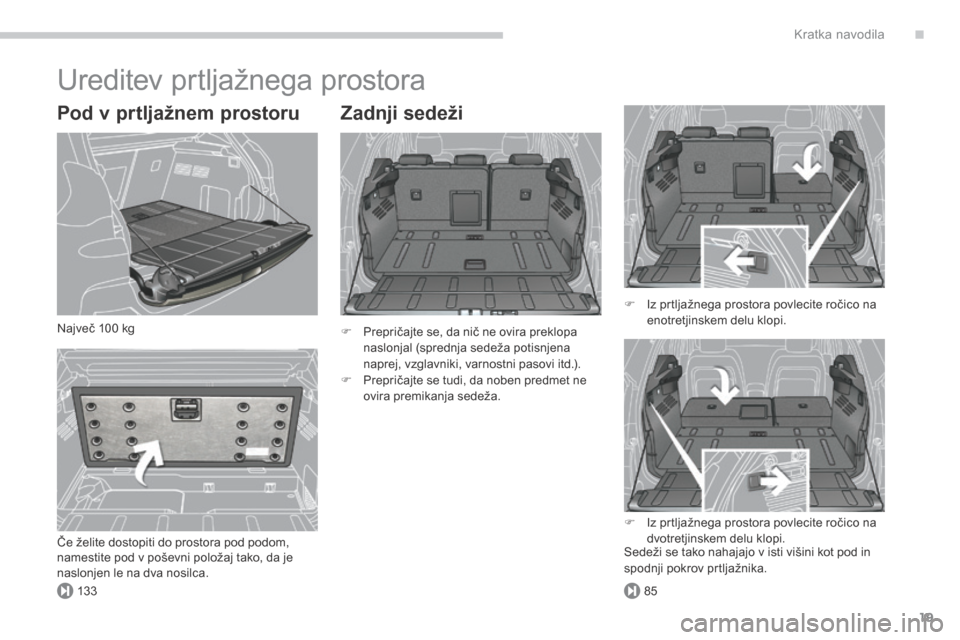 Kratka navodila

Ureditev prtljažnega prostora

Pod v prtljažnem prostoru

Največ 100 kg

Če želite dostopiti do prostora pod podom, namestite pod v poševni položaj tako, da je naslonjen le na dva nosilca.

133

Zadnji sedeži

Prepričajte se, da nič ne ovira preklopa naslonjal (sprednja sedeža potisnjena naprej, vzglavniki, varnostni pasovi itd.).

Prepričajte se tudi, da noben predmet ne ovira premikanja sedeža.

Iz prtljažnega prostora povlecite ročico na enotretjinskem delu klopi.

Iz prtljažnega prostora povlecite ročico na dvotretjinskem delu klopi.

Sedeži se tako nahajajo v isti višini kot pod in spodnji pokrov prtljažnika.

85

19

carmanualsonline.info