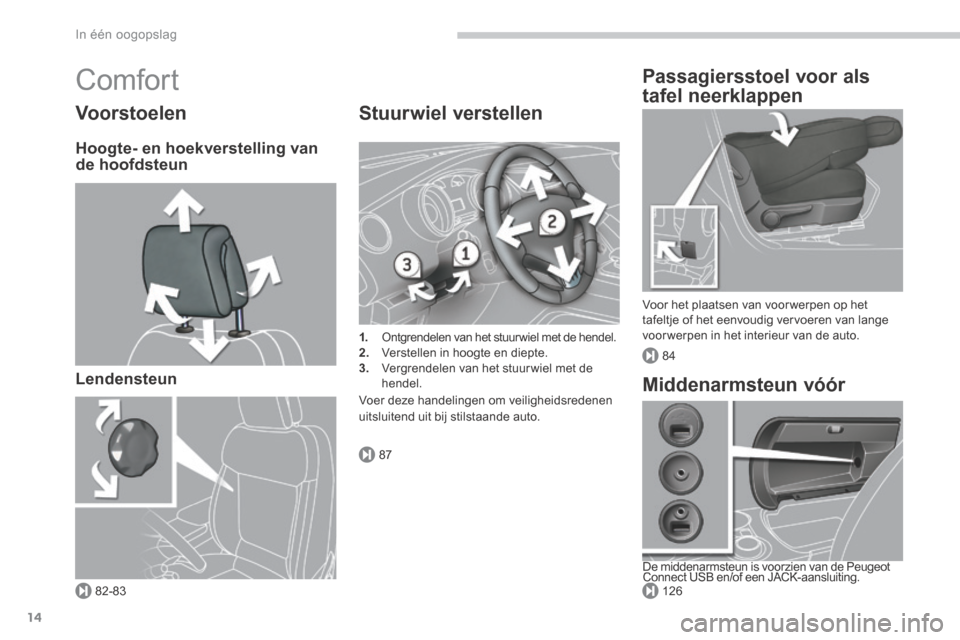 In één oogopslag

Comfort

Voorstoelen

Hoogte- en hoekverstelling van de hoofdsteun

Lendensteun

82-83

Stuurwiel verstellen

3

1

2

1. Ontgrendelen van het stuurwiel met de hendel.
2. Verstellen in hoogte en diepte.
3. Vergrendelen van het stuurwiel met de hendel.

Voer deze handelingen om veiligheidsredenen uitsluitend uit bij stilstaande auto.

87

Passagiersstoel voor als tafel neerklappen

Voor het plaatsen van voorwerpen op het tafeltje of het eenvoudig vervoeren van lange voorwerpen in het interieur van de auto.

84

Middenarmsteun vóór

De middenarmsteun is voorzien van de Peugeot Connect USB en/of een JACK-aansluiting.

126

14

carmanualsonline.info