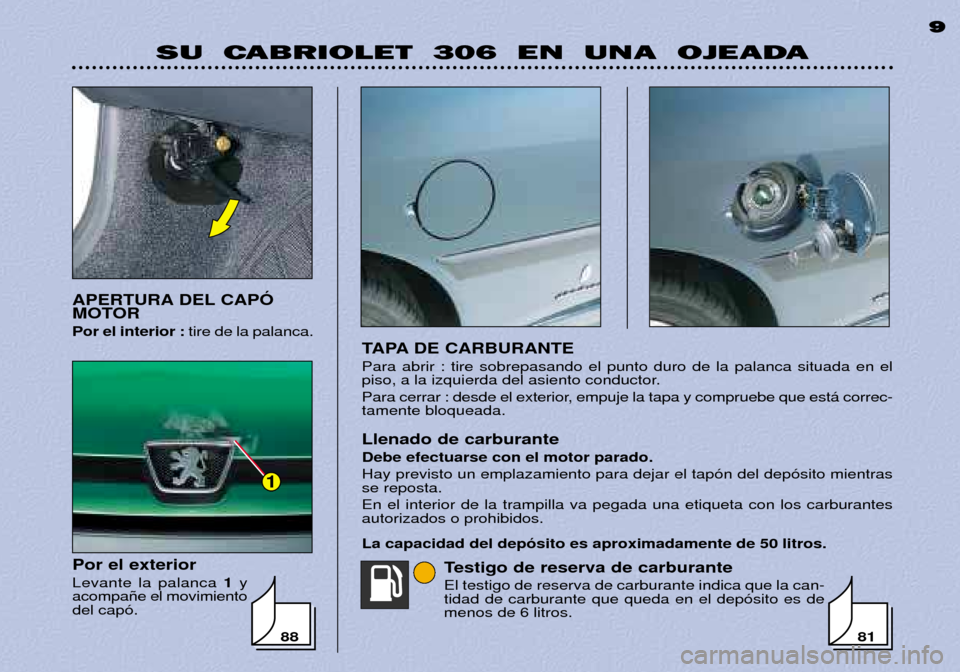 9

SU CABRIOLET 306 EN UNA OJEADA

APERTURA DEL CAPÓ MOTOR

Por el interior : tire de la palanca.

1

Por el exterior

Levante la palanca 1 y acompañe el movimiento del capó.

88

TAPA DE CARBURANTE

Para abrir : tire sobrepasando el punto duro de la palanca situada en el piso, a la izquierda del asiento conductor.

Para cerrar : desde el exterior, empuje la tapa y compruebe que está correctamente bloqueada.

Llenado de carburante

Debe efectuarse con el motor parado.

Hay previsto un emplazamiento para dejar el tapón del depósito mientras se reposta.

En el interior de la trampilla va pegada una etiqueta con los carburantes autorizados o prohibidos.

La capacidad del depósito es aproximadamente de 50 litros.

Testigo de reserva de carburante

El testigo de reserva de carburante indica que la cantidad de carburante que queda en el depósito es de menos de 6 litros.

81

carmanualsonline.info