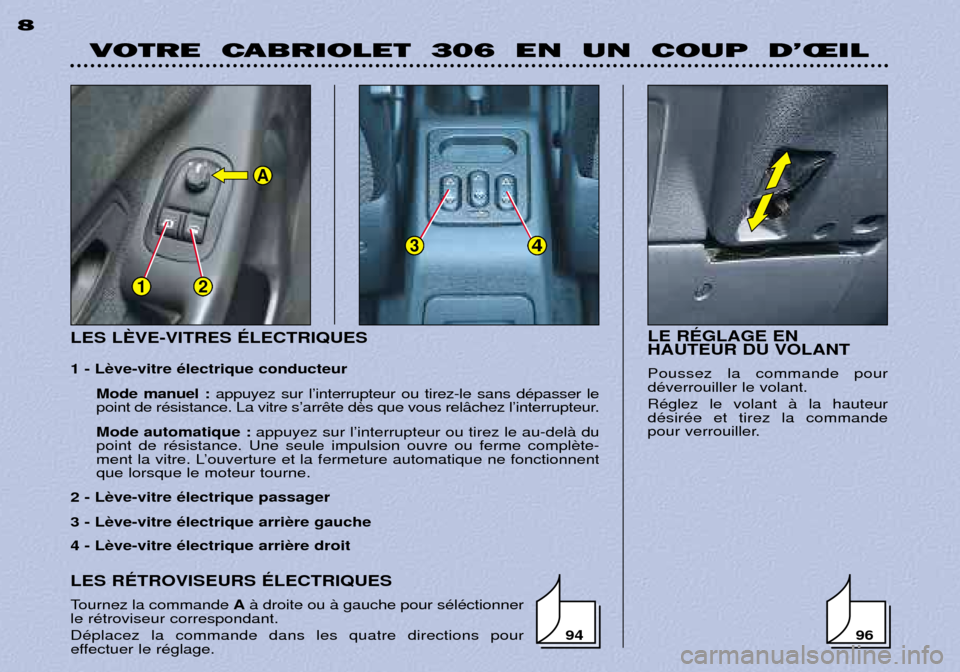 8

VOTRE CABRIOLET 306 EN UN COUP D'ŒIL

A

1 2

3 4

LES LÈVE-VITRES ÉLECTRIQUES

1 - Lève-vitre électrique conducteur

Mode manuel : appuyez sur l'interrupteur ou tirez-le sans dépasser le point de résistance. La vitre s'arrête dès que vous relâchez l'interrupteur.

Mode automatique : appuyez sur l'interrupteur ou tirez le au-delà du point de résistance. Une seule impulsion ouvre ou ferme complètement la vitre. L'ouverture et la fermeture automatique ne fonctionnent que lorsque le moteur tourne.

2 - Lève-vitre électrique passager

3 - Lève-vitre électrique arrière gauche

4 - Lève-vitre électrique arrière droit

LES RÉTROVISEURS ÉLECTRIQUES

Tournez la commande A à droite ou à gauche pour séléctionner le rétroviseur correspondant.

Déplacez la commande dans les quatre directions pour effectuer le réglage.

94

LE RÉGLAGE EN HAUTEUR DU VOLANT

Poussez la commande pour déverrouiller le volant.

Réglez le volant à la hauteur désirée et tirez la commande pour verrouiller.

96

carmanualsonline.info