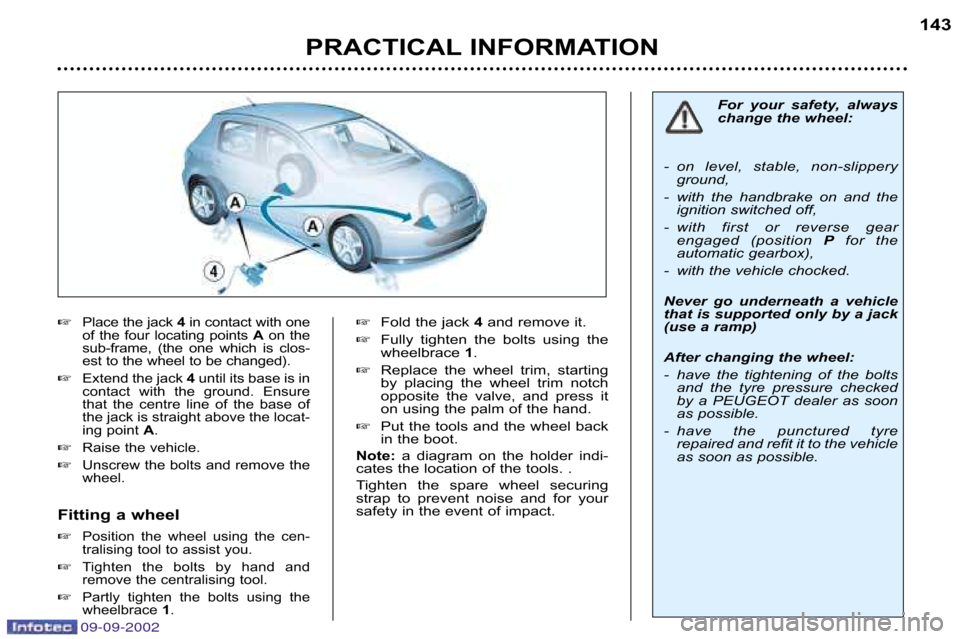 143

PRACTICAL INFORMATION

A

A

4

☞ Place the jack 4 in contact with one of the four locating points A on the sub-frame, (the one which is closest to the wheel to be changed).

☞ Extend the jack 4 until its base is in contact with the ground. Ensure that the centre line of the base of the jack is straight above the locating point A.

☞ Raise the vehicle.

☞ Unscrew the bolts and remove the wheel.

Fitting a wheel

☞ Position the wheel using the centralising tool to assist you.

☞ Tighten the bolts by hand and remove the centralising tool.

☞ Partly tighten the bolts using the wheelbrace 1.

☞ Fold the jack 4 and remove it.

☞ Fully tighten the bolts using the wheelbrace 1.

☞ Replace the wheel trim, starting by placing the wheel trim notch opposite the valve, and press it on using the palm of the hand.

☞ Put the tools and the wheel back in the boot.

Note: a diagram on the holder indicates the location of the tools. .

Tighten the spare wheel securing strap to prevent noise and for your safety in the event of impact.

For your safety, always change the wheel:

- on level, stable, non-slippery ground,
- with the handbrake on and the ignition switched off,
- with first or reverse gear engaged (position P for the automatic gearbox),
- with the vehicle chocked.

Never go underneath a vehicle that is supported only by a jack (use a ramp)

After changing the wheel:
- have the tightening of the bolts and the tyre pressure checked by a PEUGEOT dealer as soon as possible.
- have the punctured tyre repaired and refit it to the vehicle as soon as possible.

Infotec 09-09-2002

carmanualsonline.info