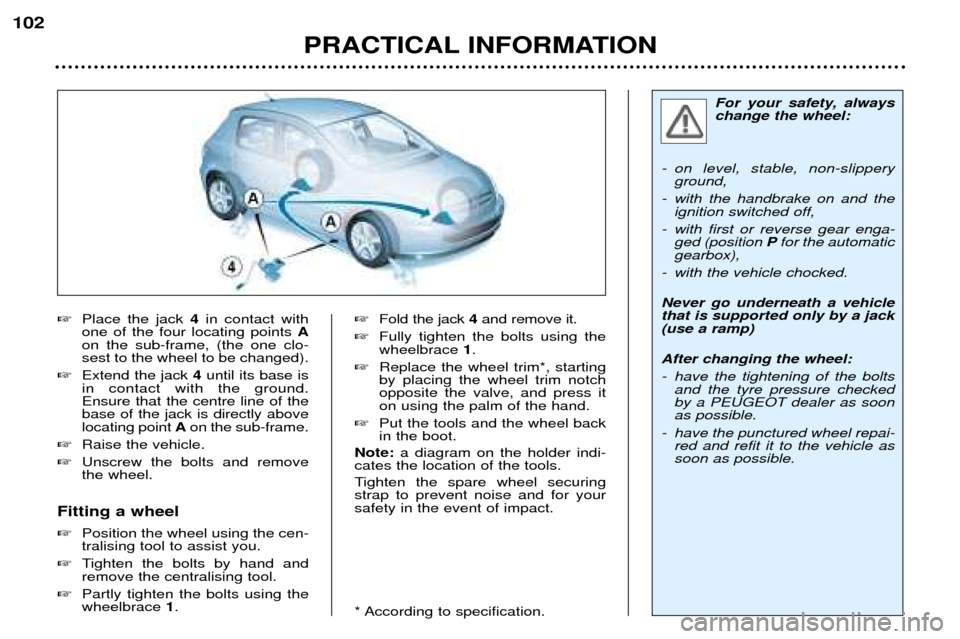 102

PRACTICAL INFORMATION

A

A

4

☞ Place the jack 4 in contact with one of the four locating points A on the sub-frame, (the one closest to the wheel to be changed).

☞ Extend the jack 4 until its base is in contact with the ground. Ensure that the centre line of the base of the jack is directly above locating point A on the sub-frame.

☞ Raise the vehicle.

☞ Unscrew the bolts and remove the wheel.

Fitting a wheel

☞ Position the wheel using the centralising tool to assist you.

☞ Tighten the bolts by hand and remove the centralising tool.

☞ Partly tighten the bolts using the wheelbrace 1.

☞ Fold the jack 4 and remove it.

☞ Fully tighten the bolts using the wheelbrace 1.

☞ Replace the wheel trim*, starting by placing the wheel trim notch opposite the valve, and press it on using the palm of the hand.

☞ Put the tools and the wheel back in the boot.

Note: a diagram on the holder indicates the location of the tools.

Tighten the spare wheel securing strap to prevent noise and for your safety in the event of impact.

* According to specification.

For your safety, always change the wheel:

- on level, stable, non-slippery ground,
- with the handbrake on and the ignition switched off,
- with first or reverse gear engaged (position P for the automatic gearbox),
- with the vehicle chocked.

Never go underneath a vehicle that is supported only by a jack (use a ramp)

After changing the wheel:
- have the tightening of the bolts and the tyre pressure checked by a PEUGEOT dealer as soon as possible.
- have the punctured wheel repaired and refit it to the vehicle as soon as possible.

carmanualsonline.info