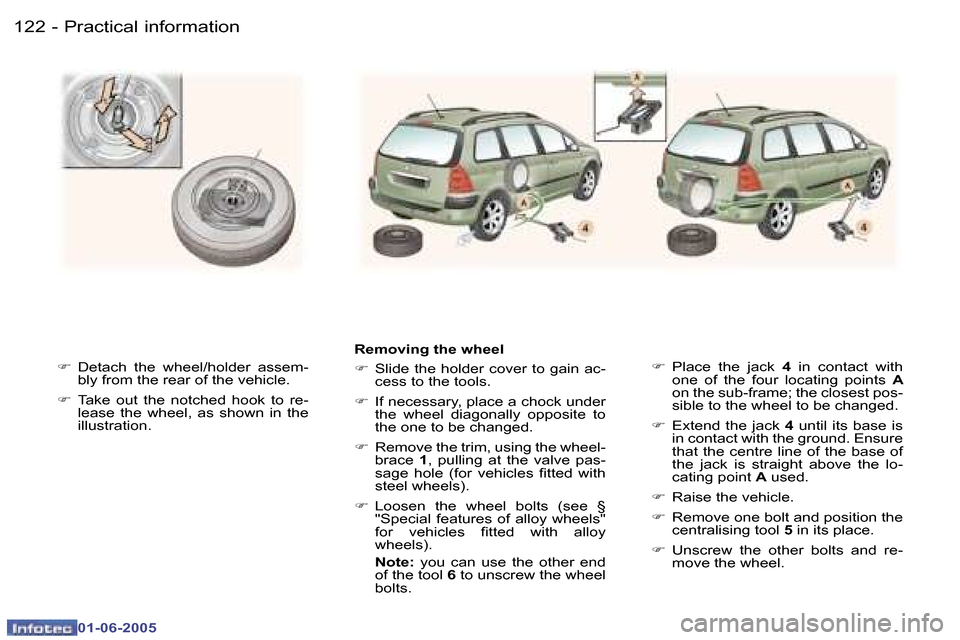 122 - Practical information

A

A

4

A

4

☞ Detach the wheel/holder assembly from the rear of the vehicle.

☞ Take out the notched hook to release the wheel, as shown in the illustration.

Removing the wheel

☞ Slide the holder cover to gain access to the tools.

☞ If necessary, place a chock under the wheel diagonally opposite to the one to be changed.

☞ Remove the trim, using the wheelbrace 1, pulling at the valve passage hole (for vehicles fitted with steel wheels).

☞ Loosen the wheel bolts (see § "Special features of alloy wheels" for vehicles fitted with alloy wheels).

Note: you can use the other end of the tool 6 to unscrew the wheel bolts.

☞ Place the jack 4 in contact with one of the four locating points A on the sub-frame; the closest possible to the wheel to be changed.

☞ Extend the jack 4 until its base is in contact with the ground. Ensure that the centre line of the base of the jack is straight above the locating point A used.

☞ Raise the vehicle.

☞ Remove one bolt and position the centralising tool 5 in its place.

☞ Unscrew the other bolts and remove the wheel.

Infotec 01-06-2005

carmanualsonline.info