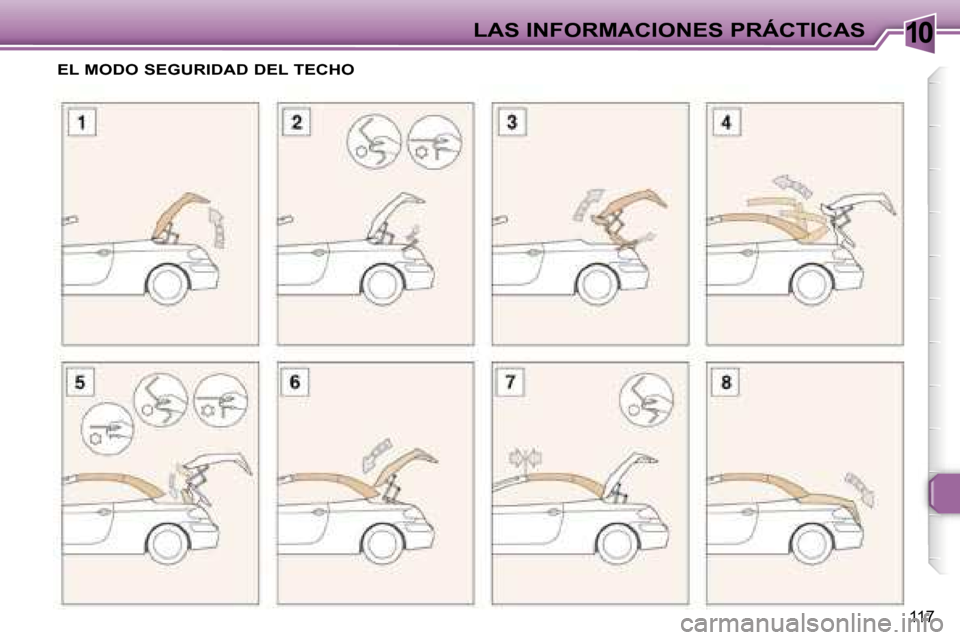 LAS INFORMACIONES PRÁCTICAS

10

EL MODO SEGURIDAD DEL TECHO

1

2

3

4

5

6

7

8

117

carmanualsonline.info