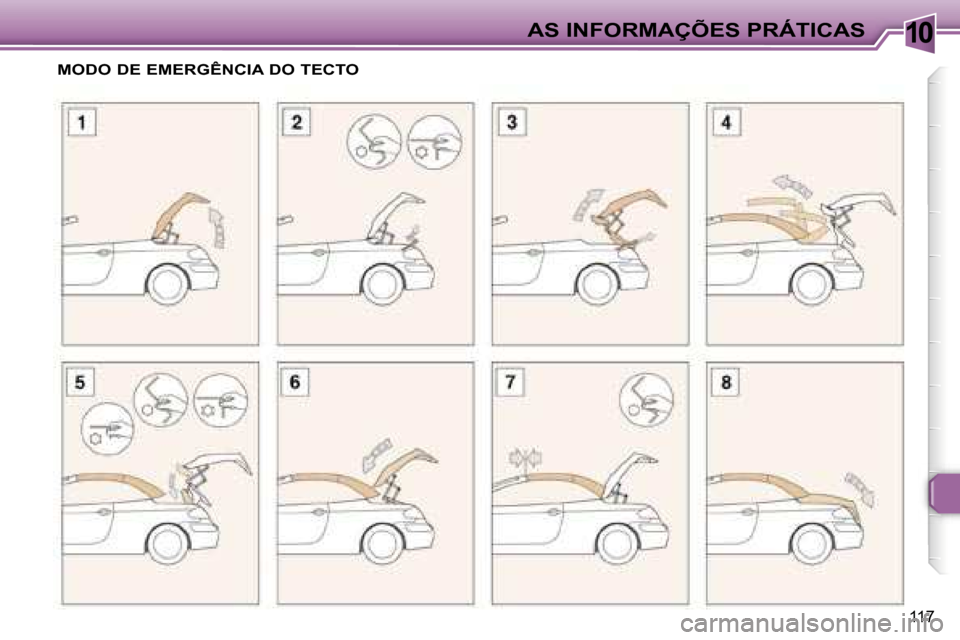 AS INFORMAÇÕES PRÁTICAS

10

MODO DE EMERGÊNCIA DO TECTO

1

2

3

4

5

6

7

8

117

carmanualsonline.info